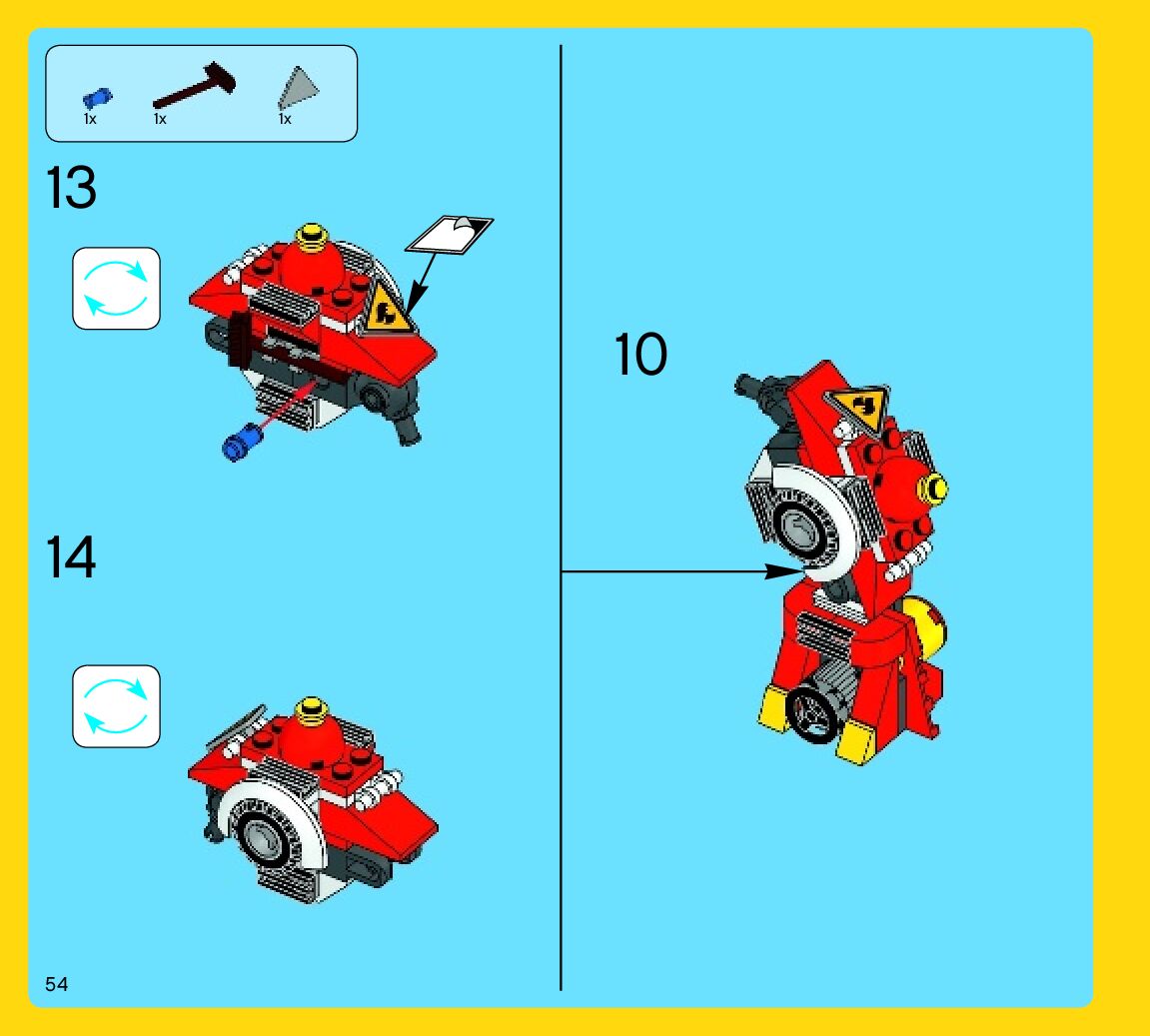 1x 1x 1x

13

14

10

54