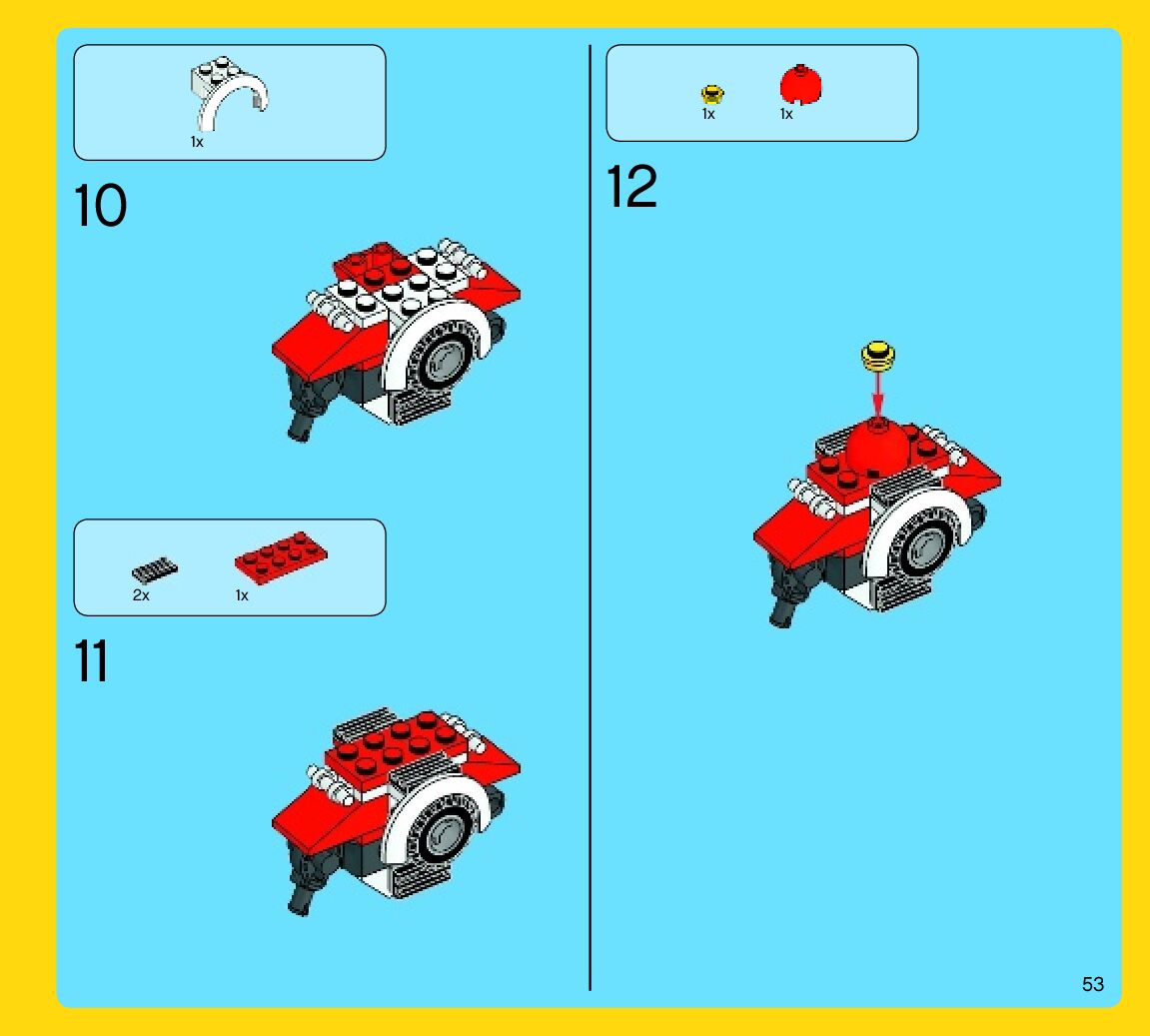 1x

10

2x 1x

11

1x 1x

12

53