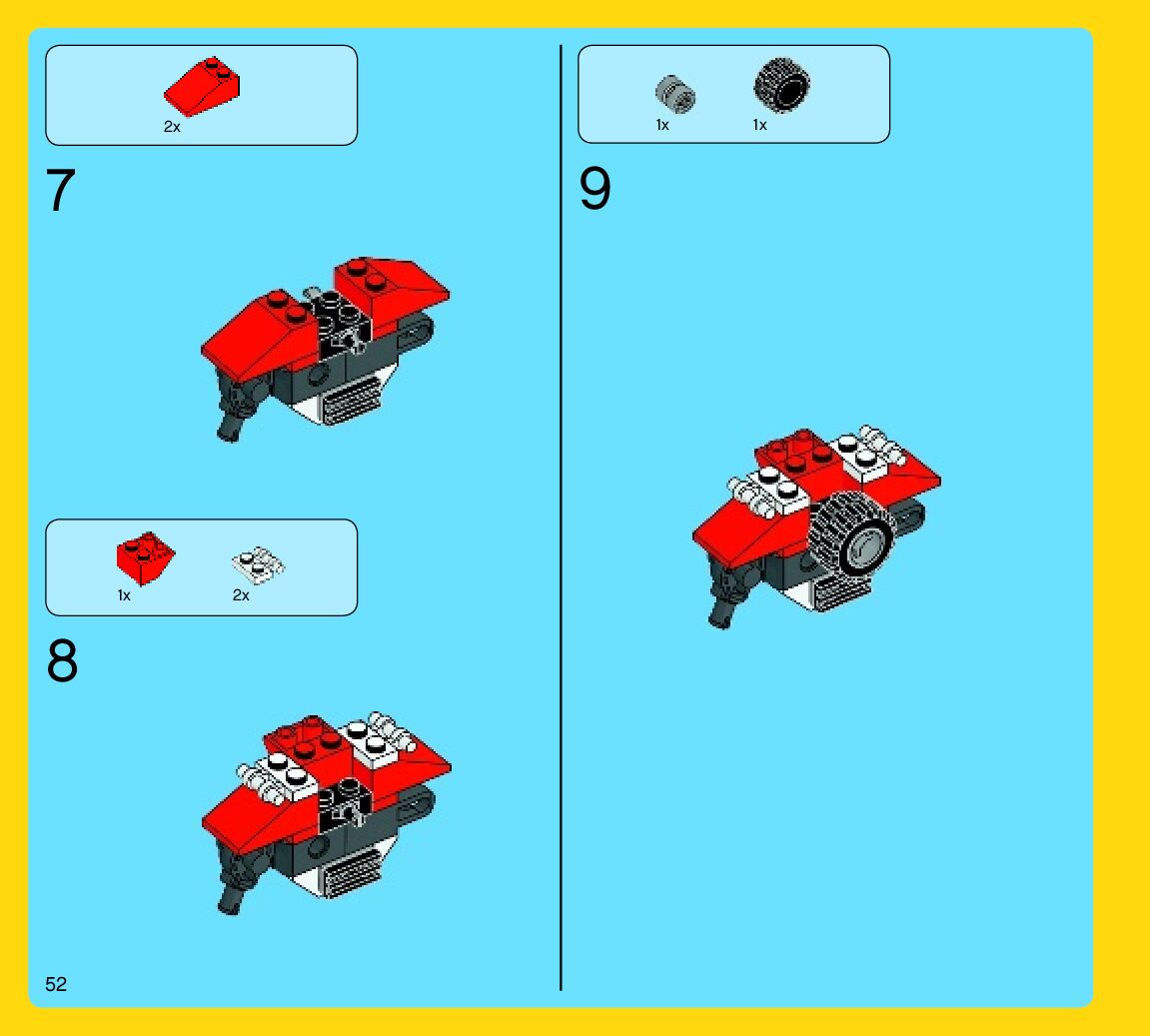 2x

7

1x 2x

8

52

1x 1x

9