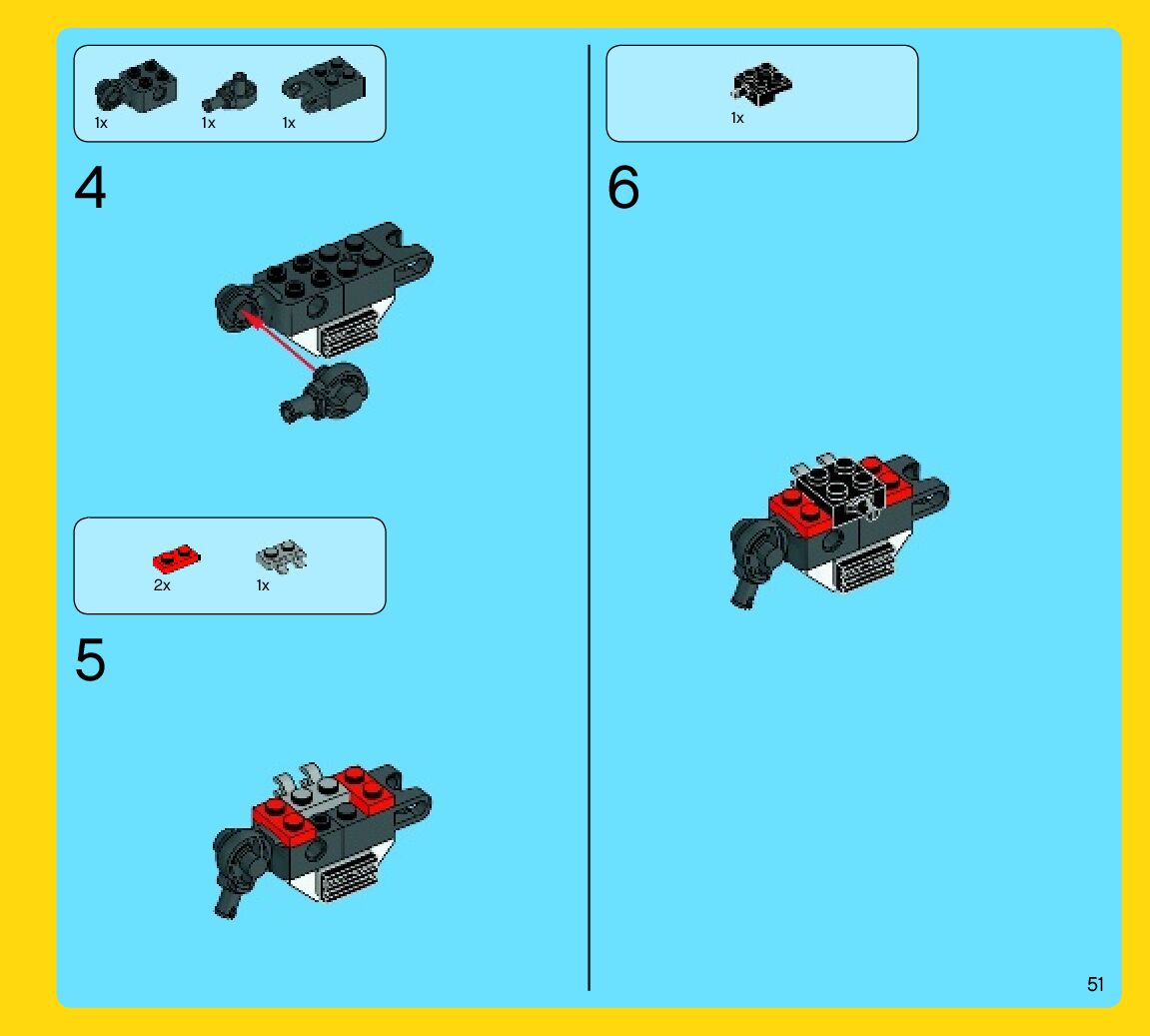 1x 1x 1x

4

2x 1x

5

1x

6

51