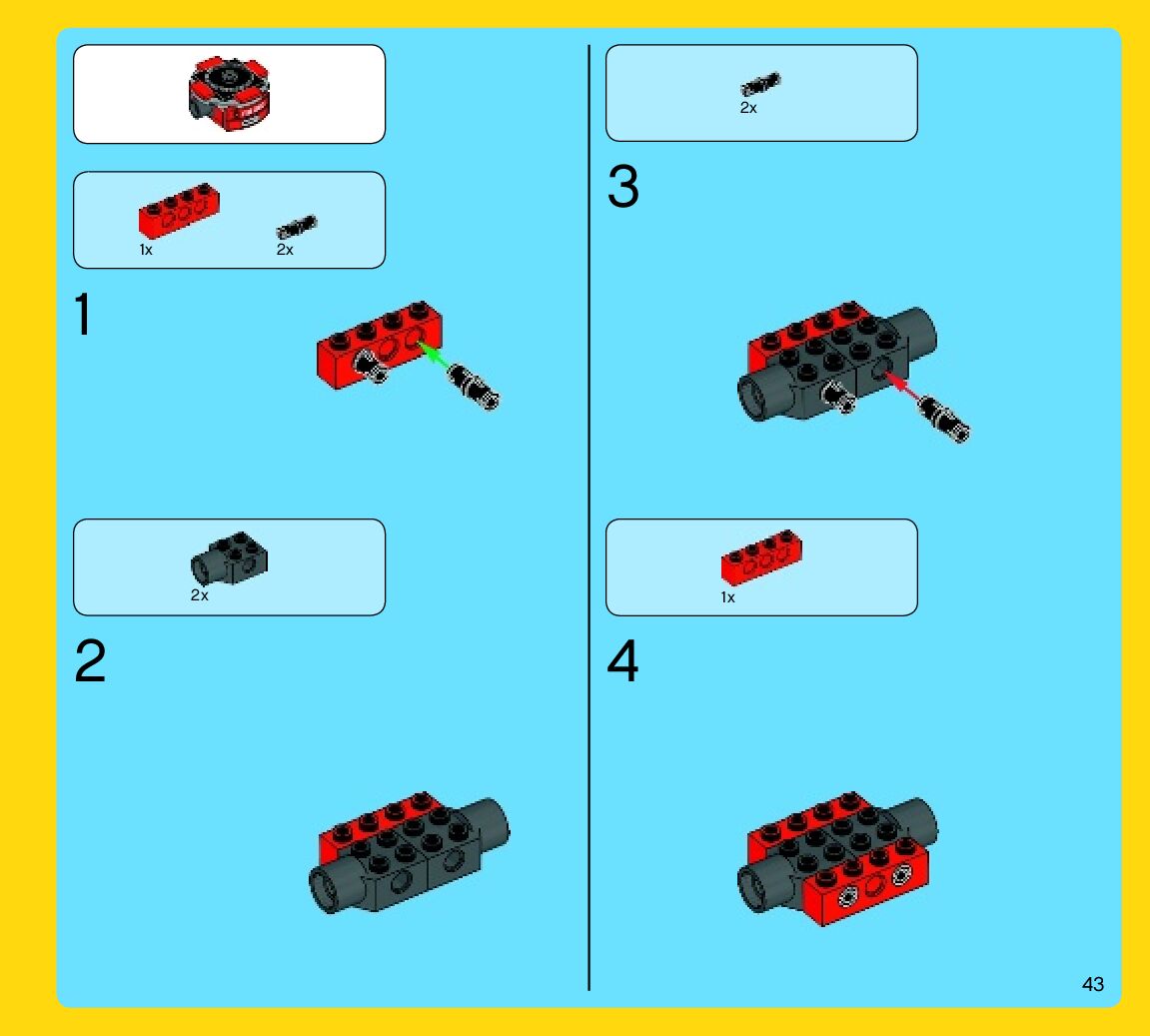 1x

2x

1

2x

2

2x

3

1x

4

43