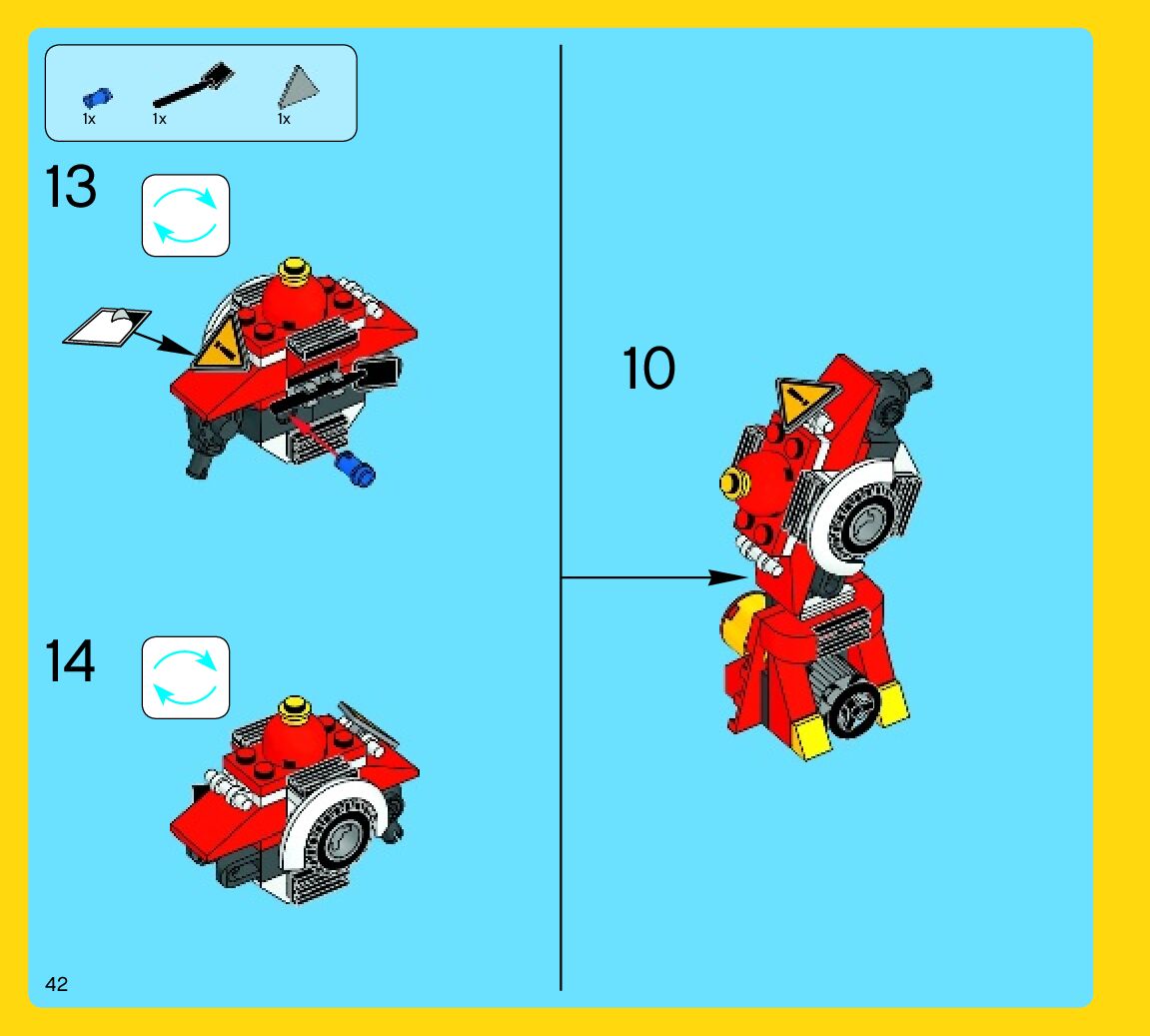 1x 1x 1x

13

14

10

42