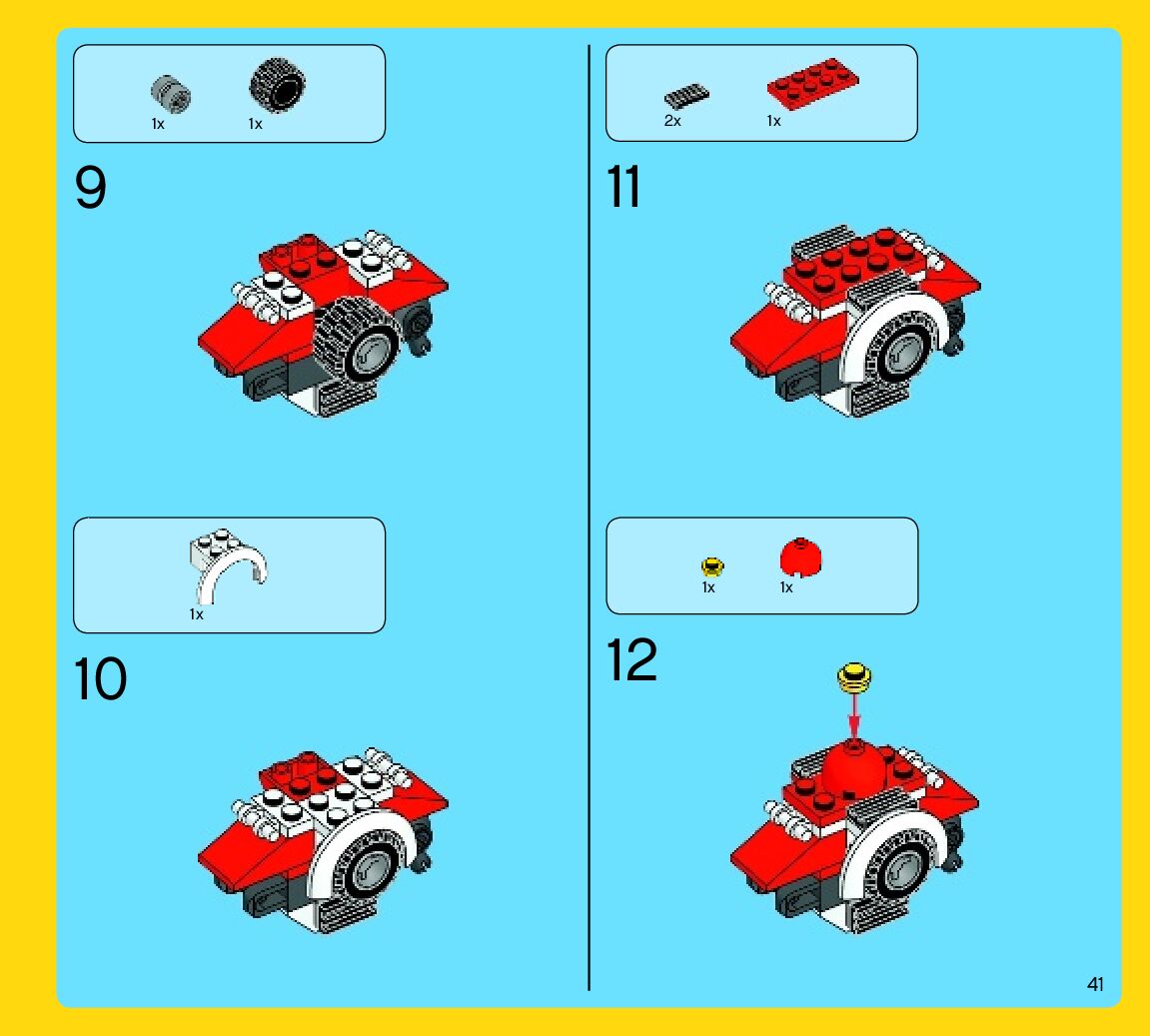 1x 1x

9

1x

10

2x 1x

11

1x 1x

12

41