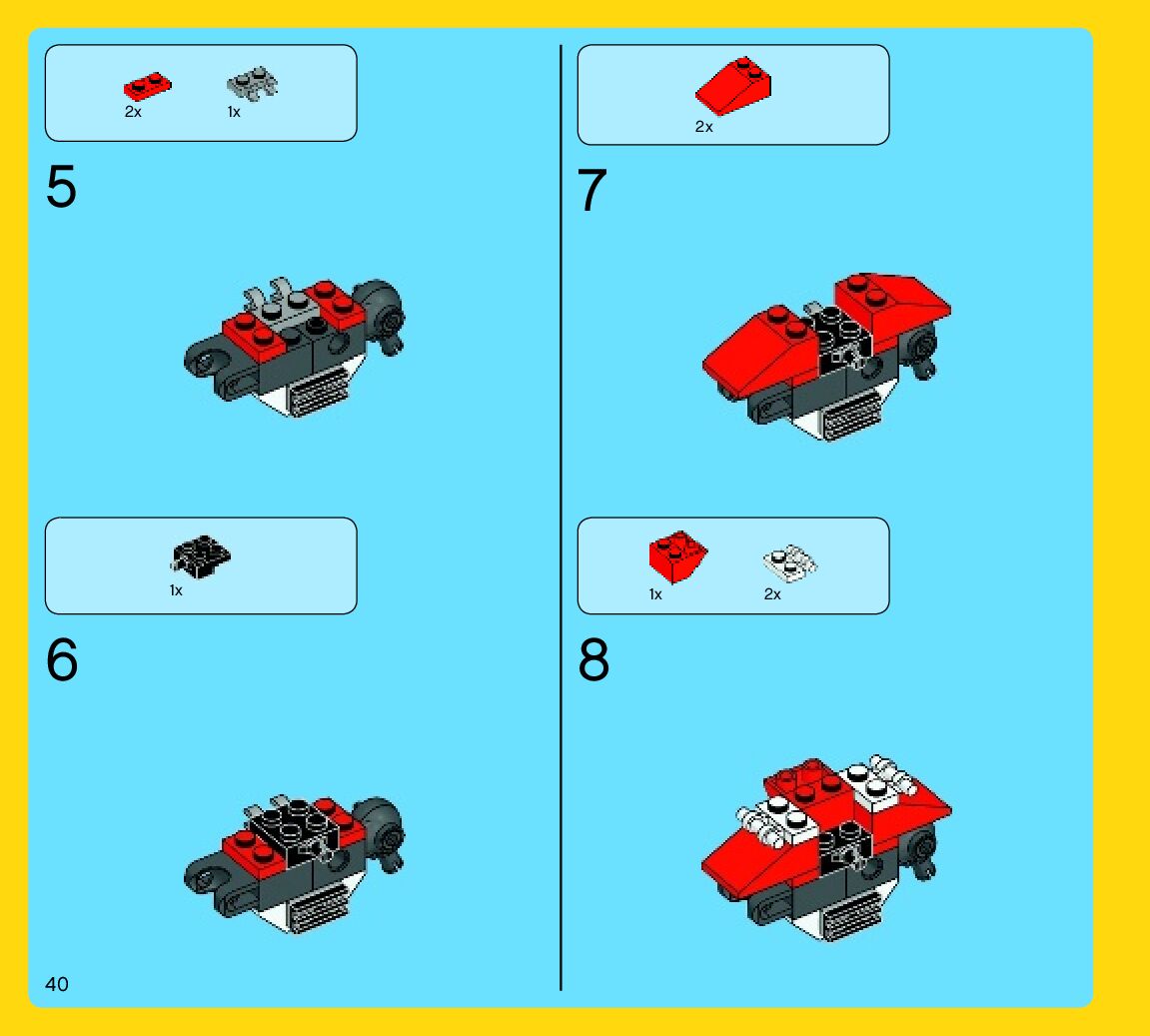 2x 1x

5

1x

6

2x

7

1x 2x

8

40