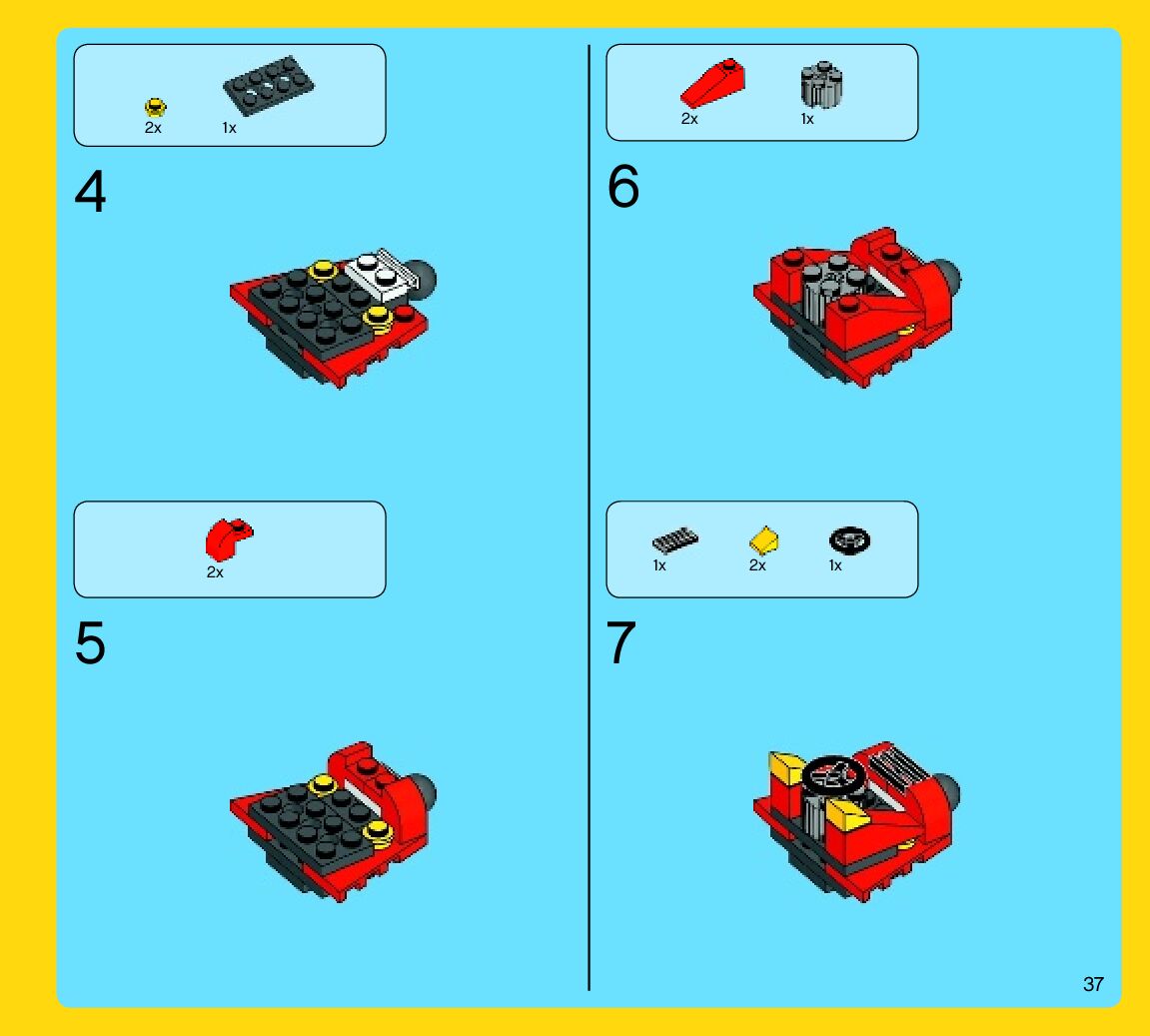 2x 1x

4

2x

5

2x 1x

6

1x 2x 1x

7

37