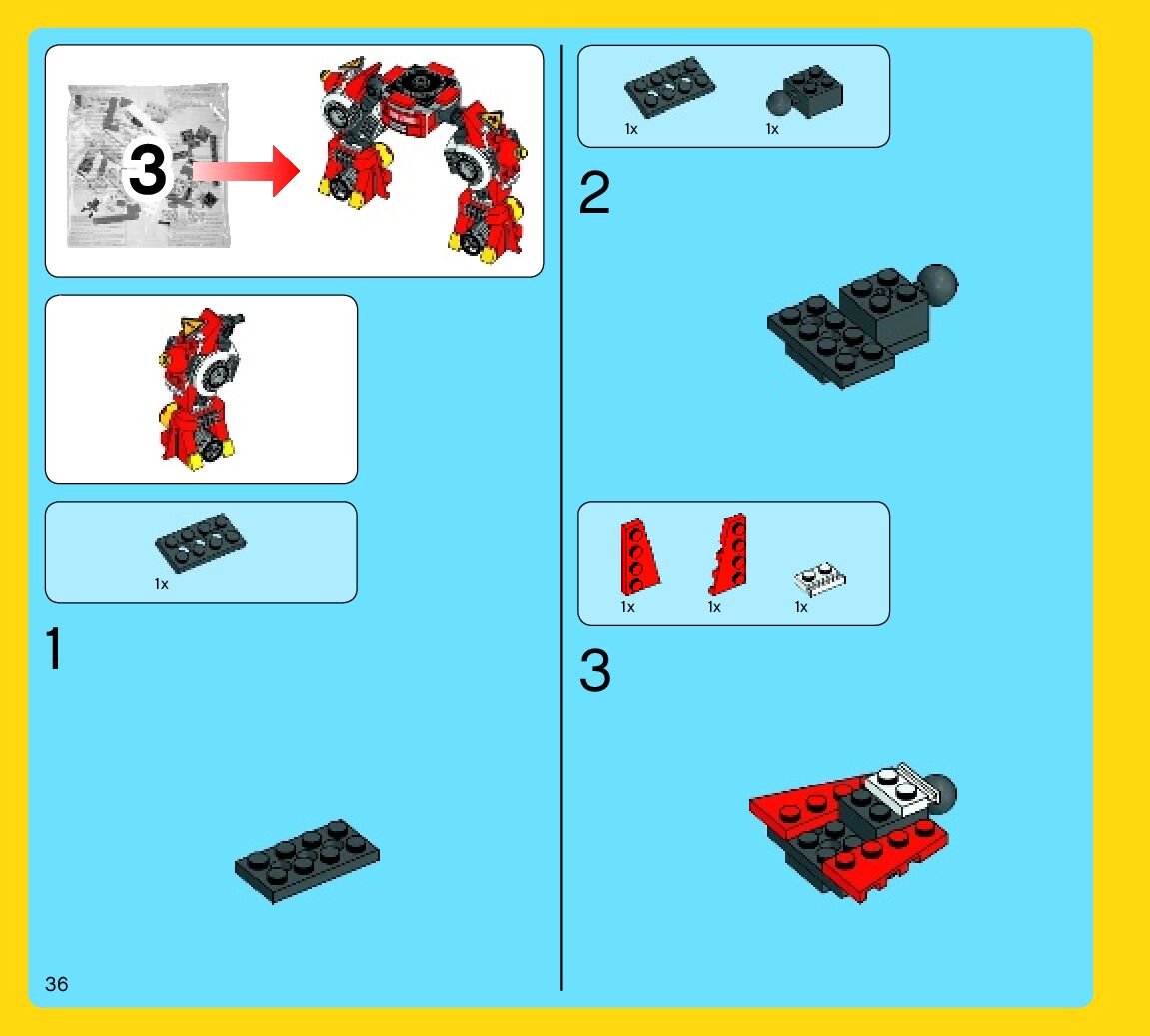 3

1x

1

36

1x 1x

2

1x 1x 1x

3