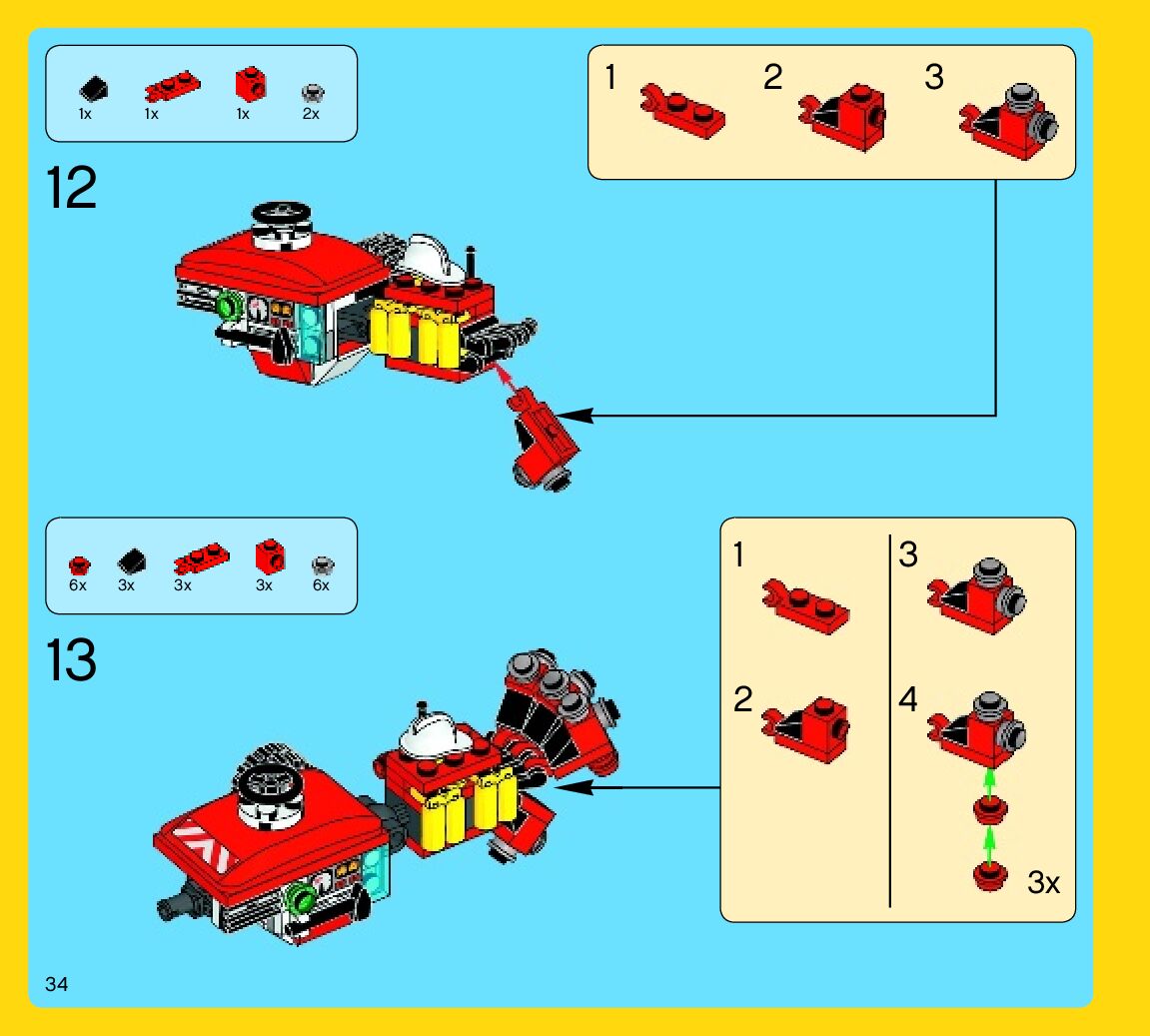 1x 1x 1x 2x

1 2 3

12

6x 3x 3x 3x 6x

1 3

2 4

3x

13

34