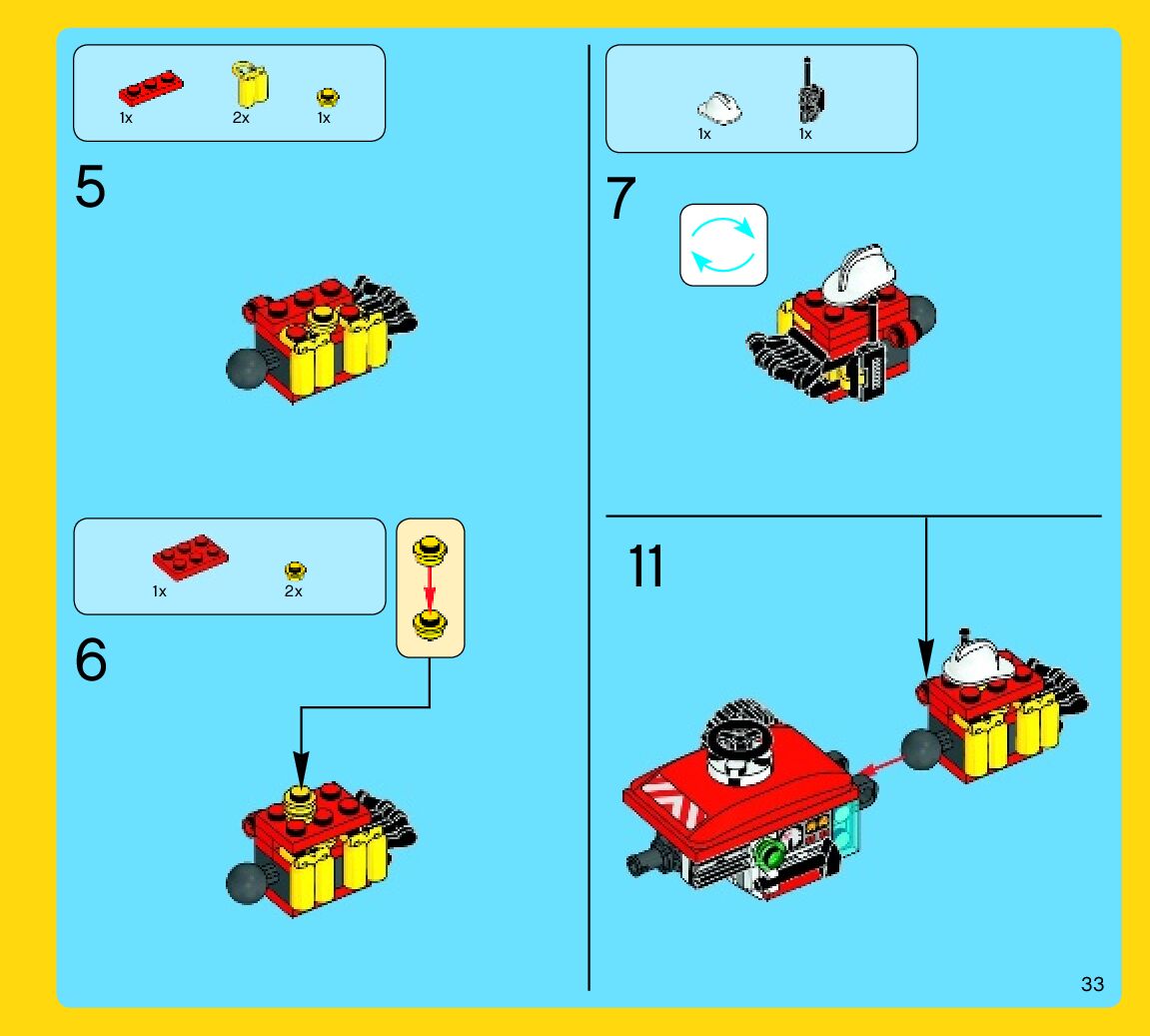 1x 2x 1x

5

1x 2x

6

1x 1x

7

11

33