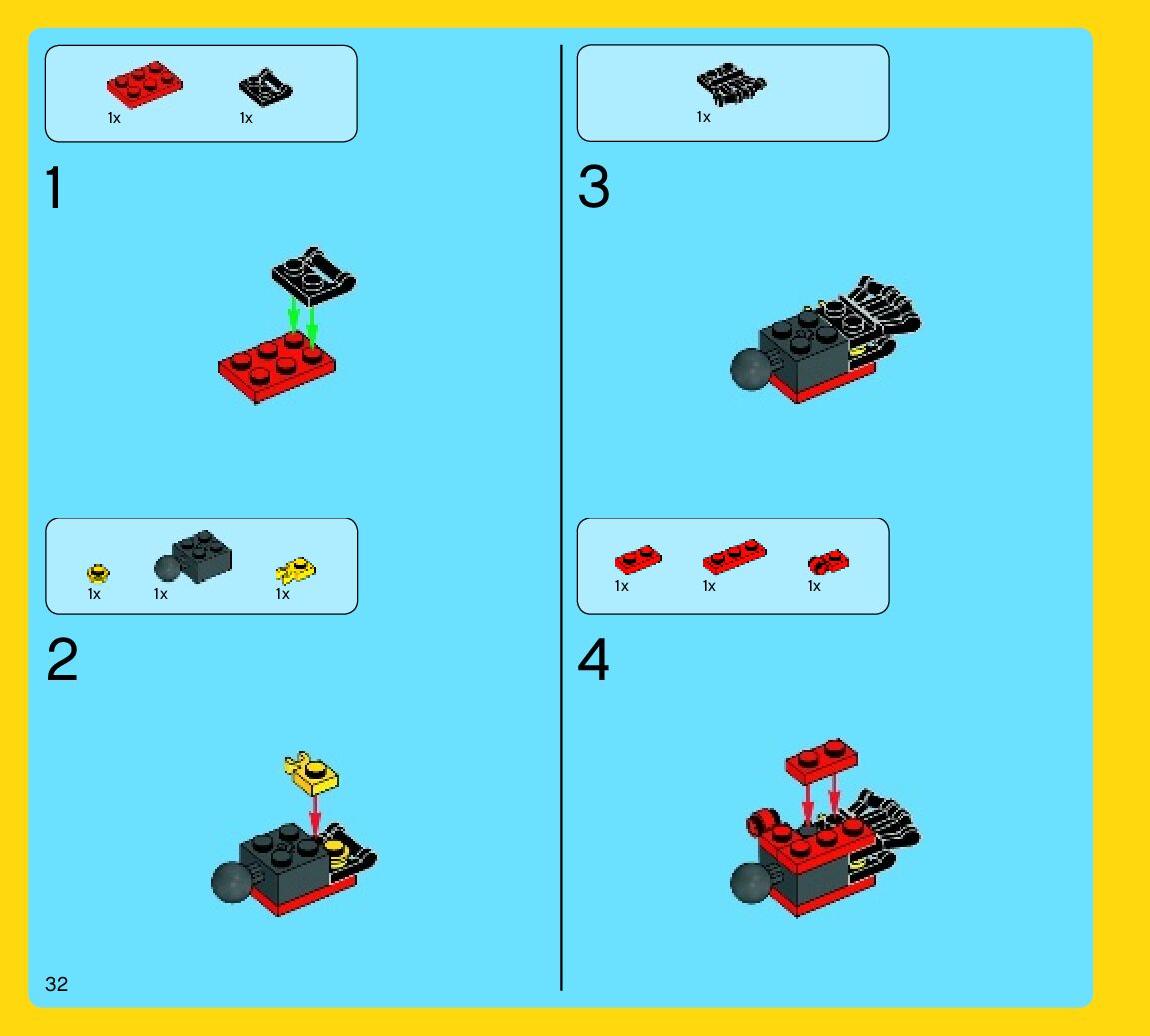 1x 1x

1

1x 1x 1x

2

32

1x

3

1x 1x 1x

4