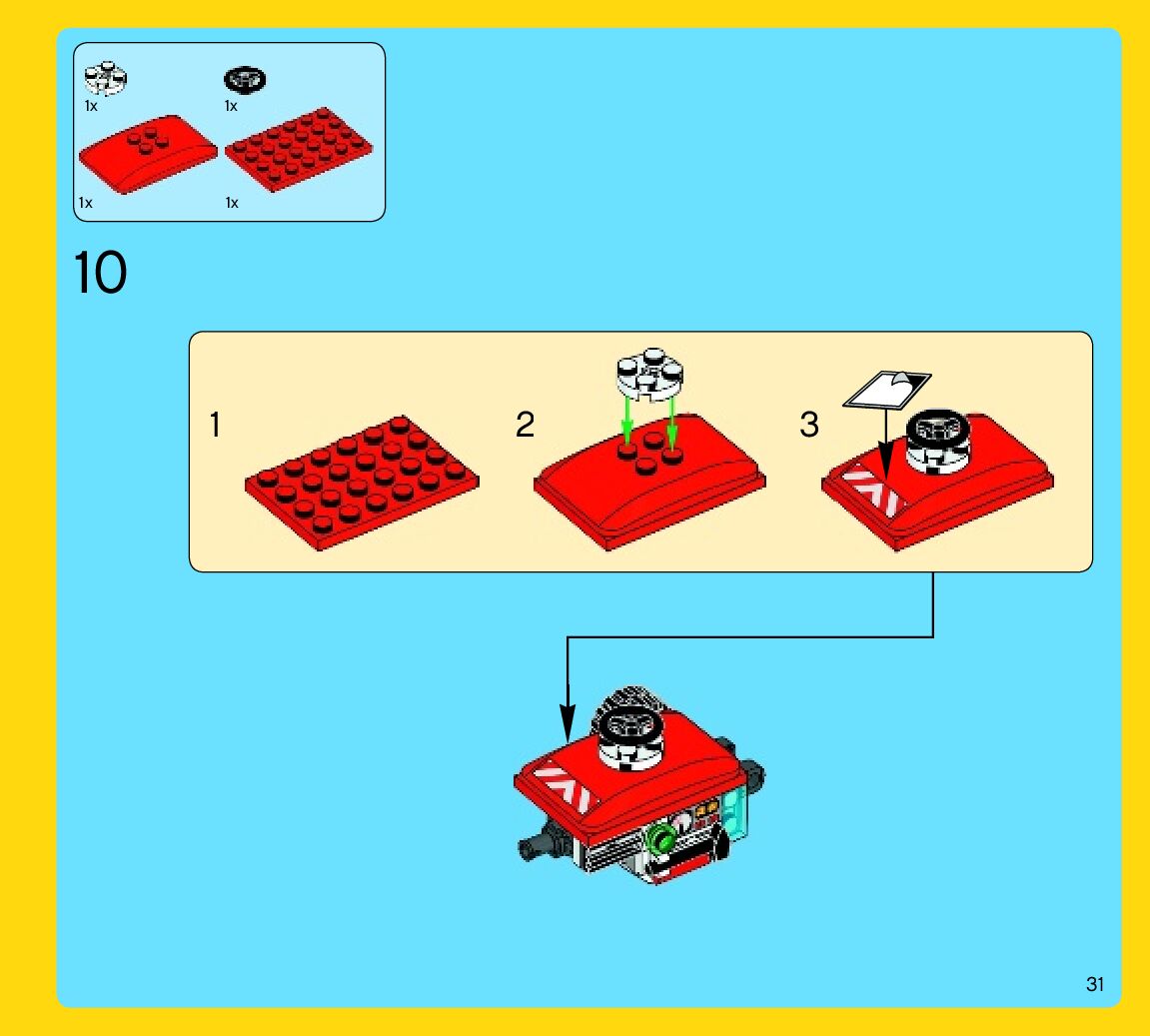 1x

1x

1x

1x

10

1

2

3

31