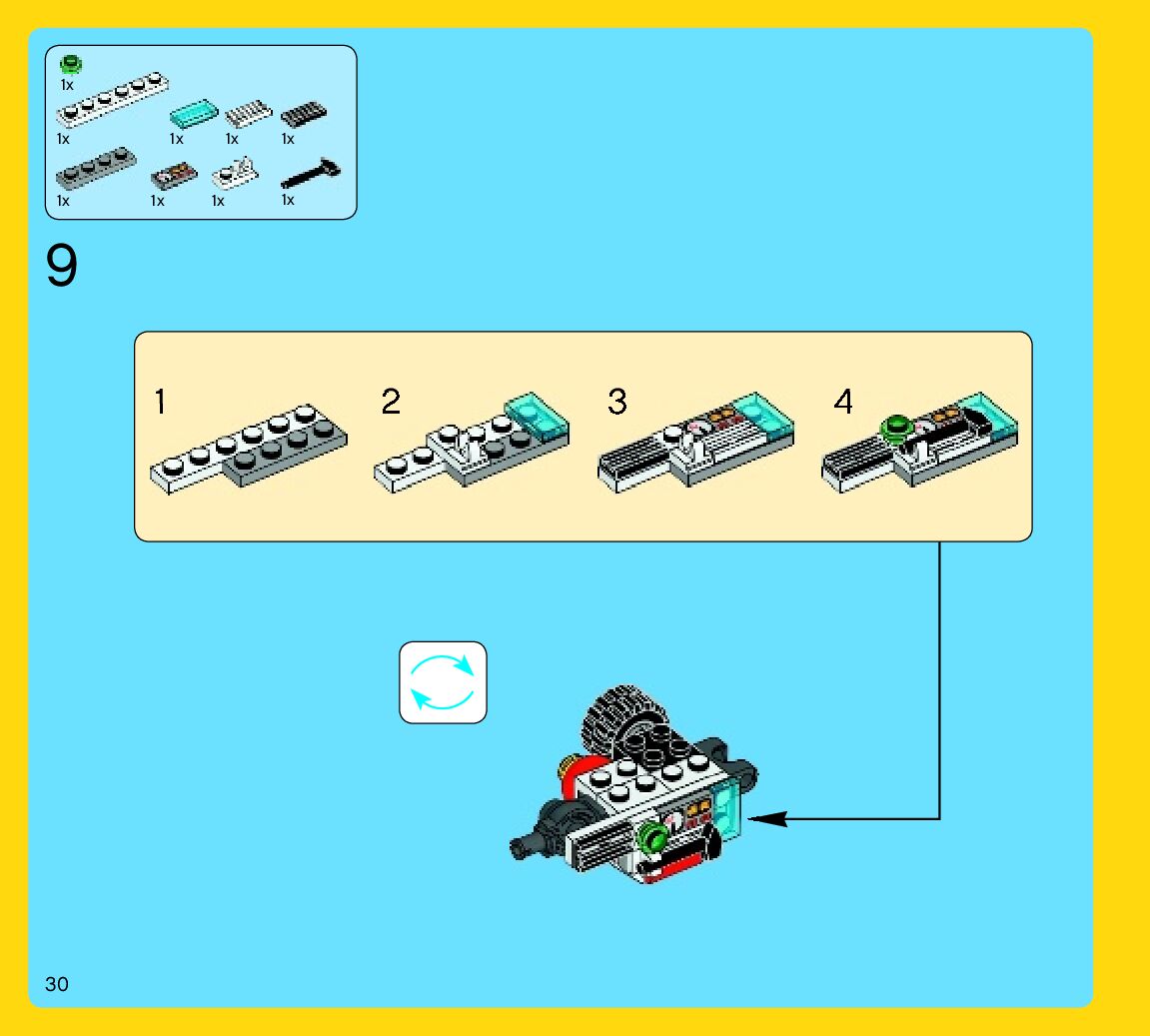 1x
1x 1x 1x 1x
1x 1x 1x 1x

9

1 2 3 4

30