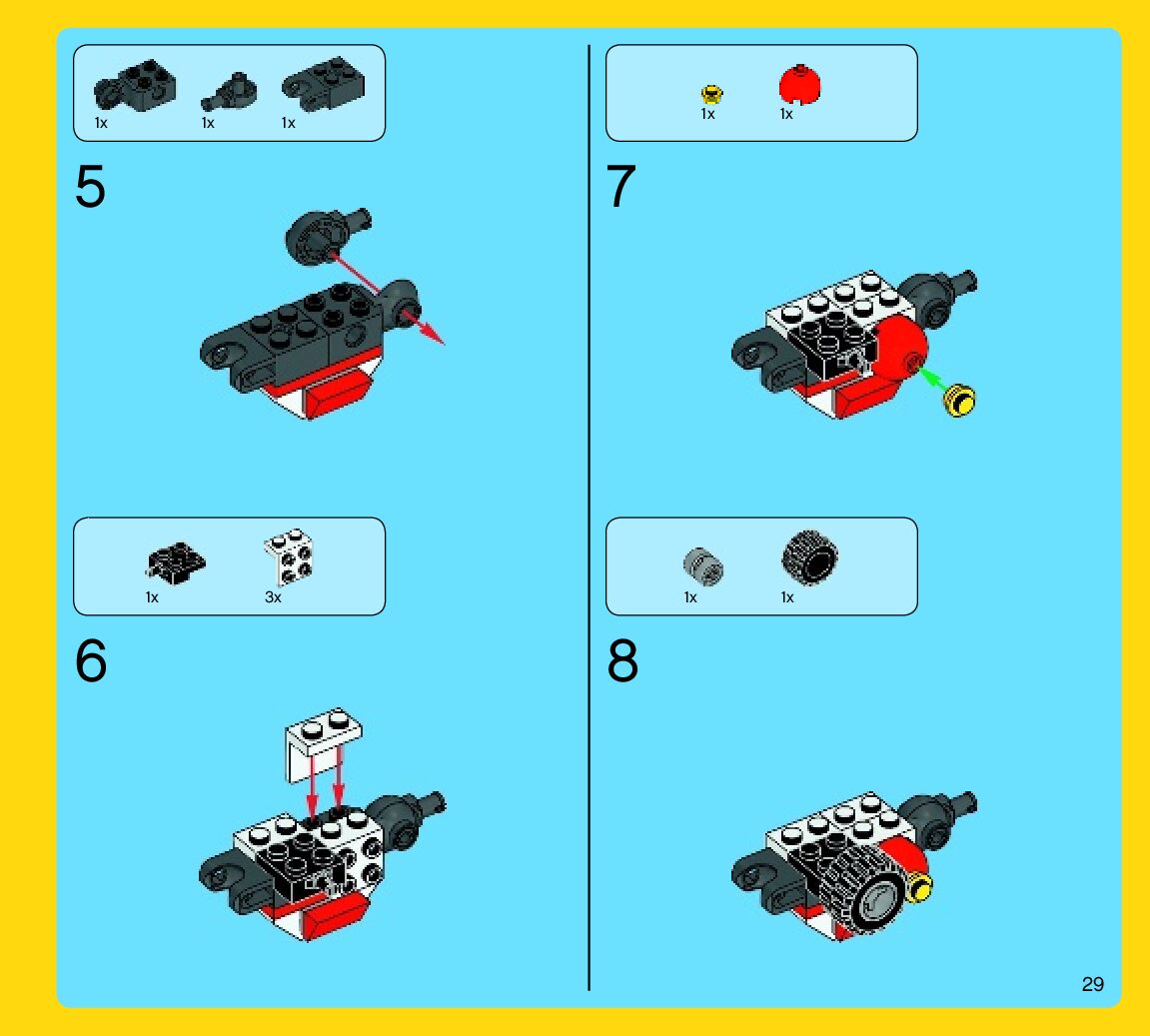 1x 1x 1x

5

1x 3x

6

1x 1x

7

1x 1x

8

29