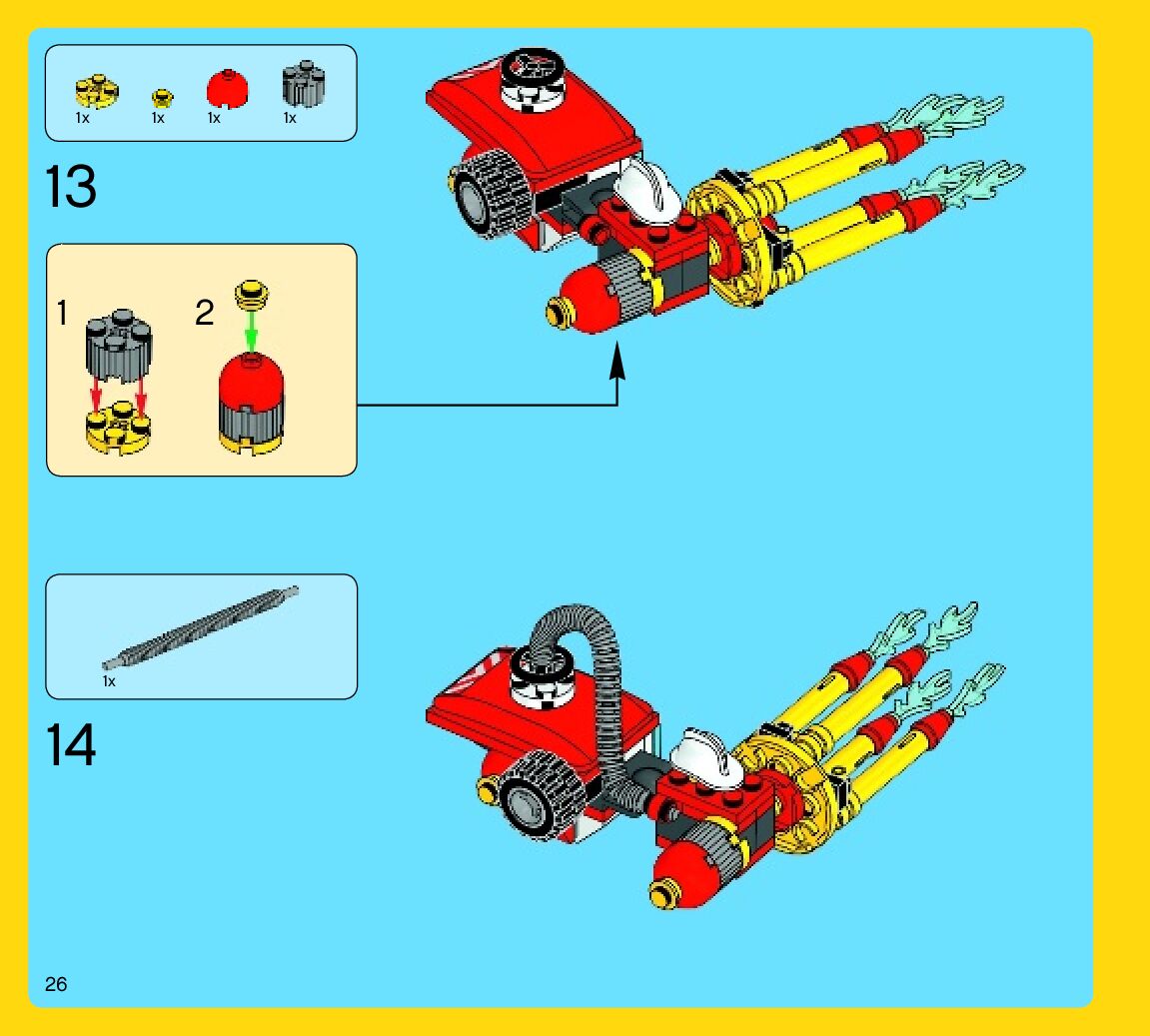 1x 1x 1x 1x

13

1

2

1x

14

26