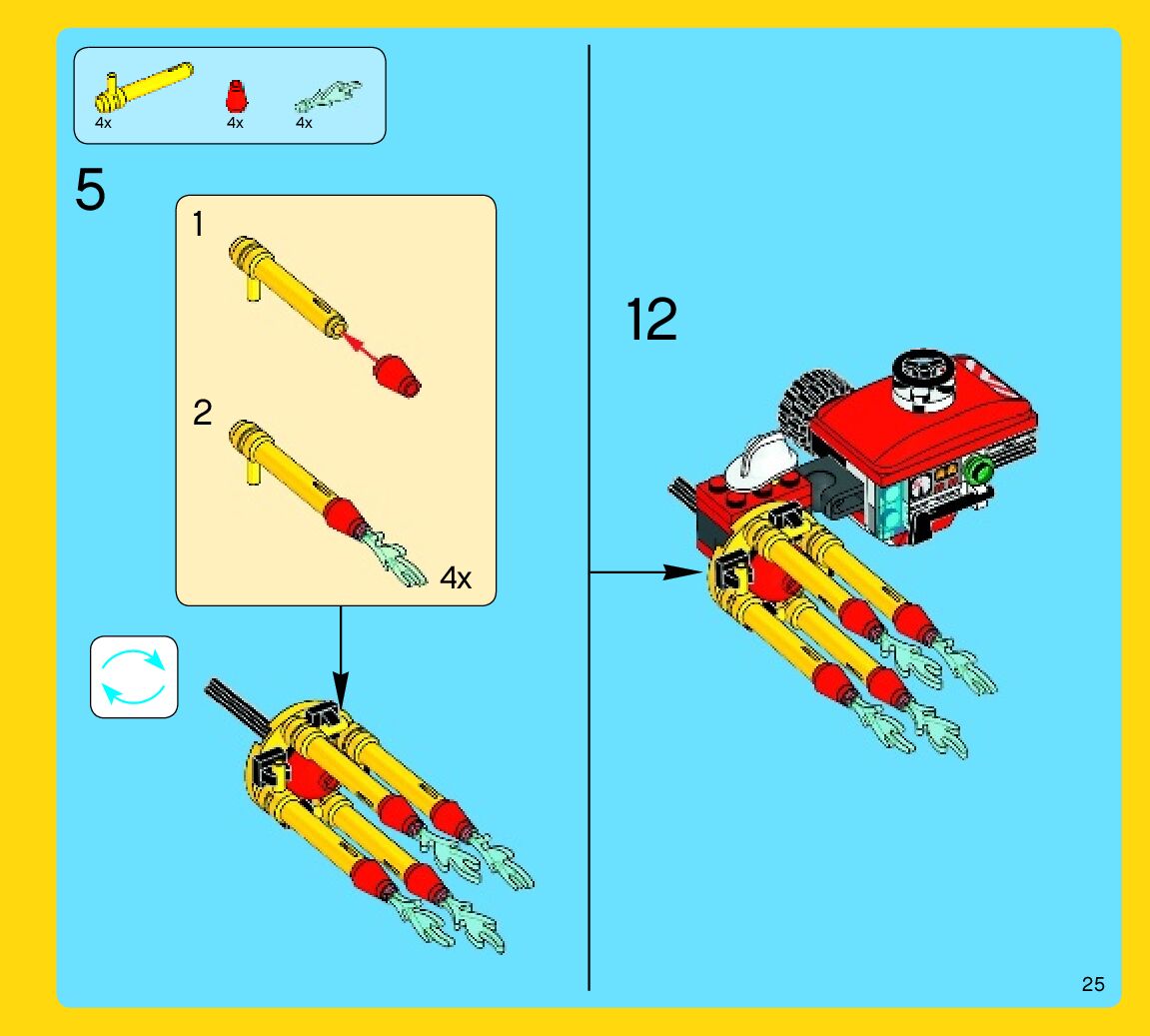 4x
4x
4x

5

1

2

4x

12

25