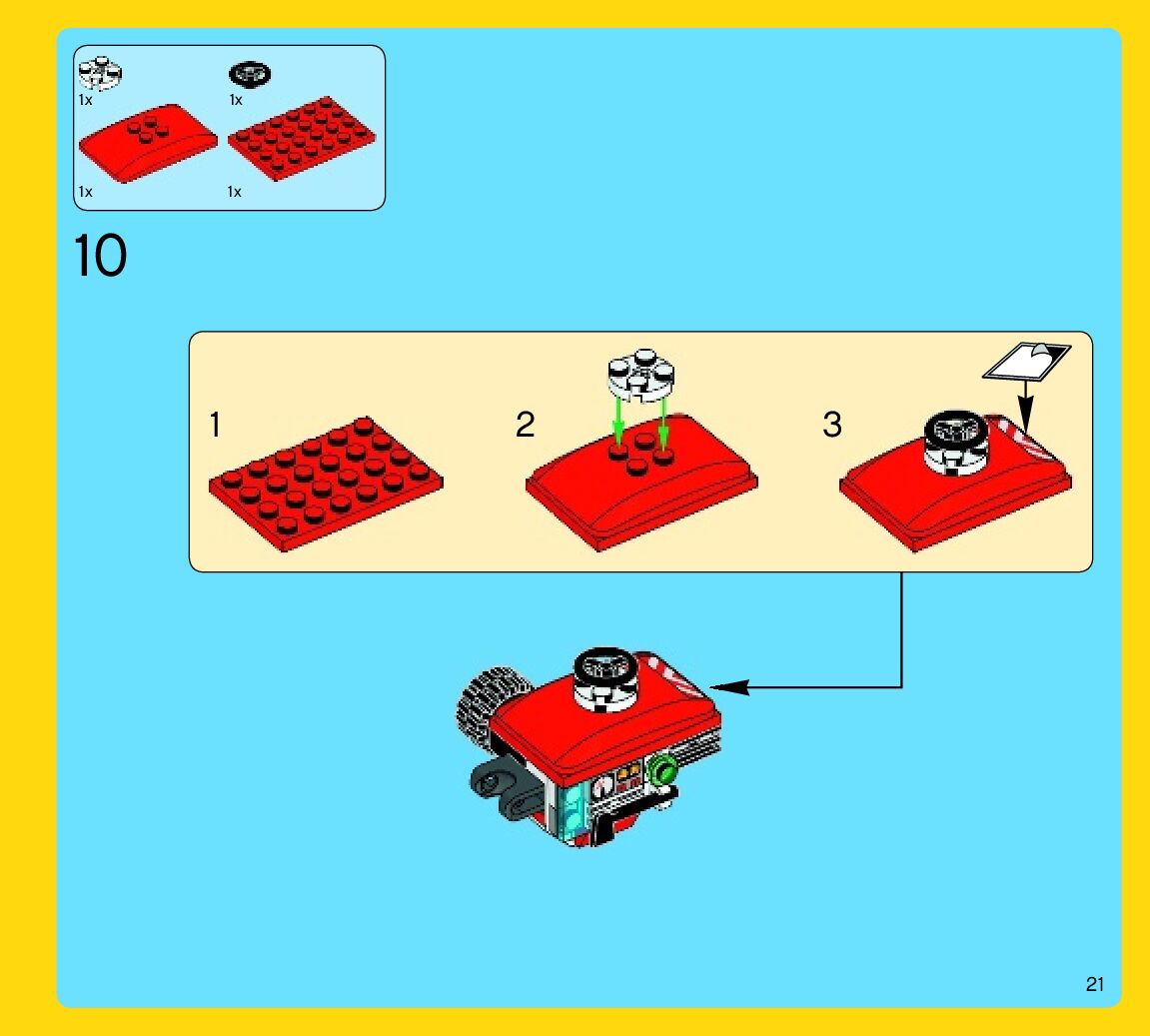 1x
1x
1x
1x

10

1
2
3

21