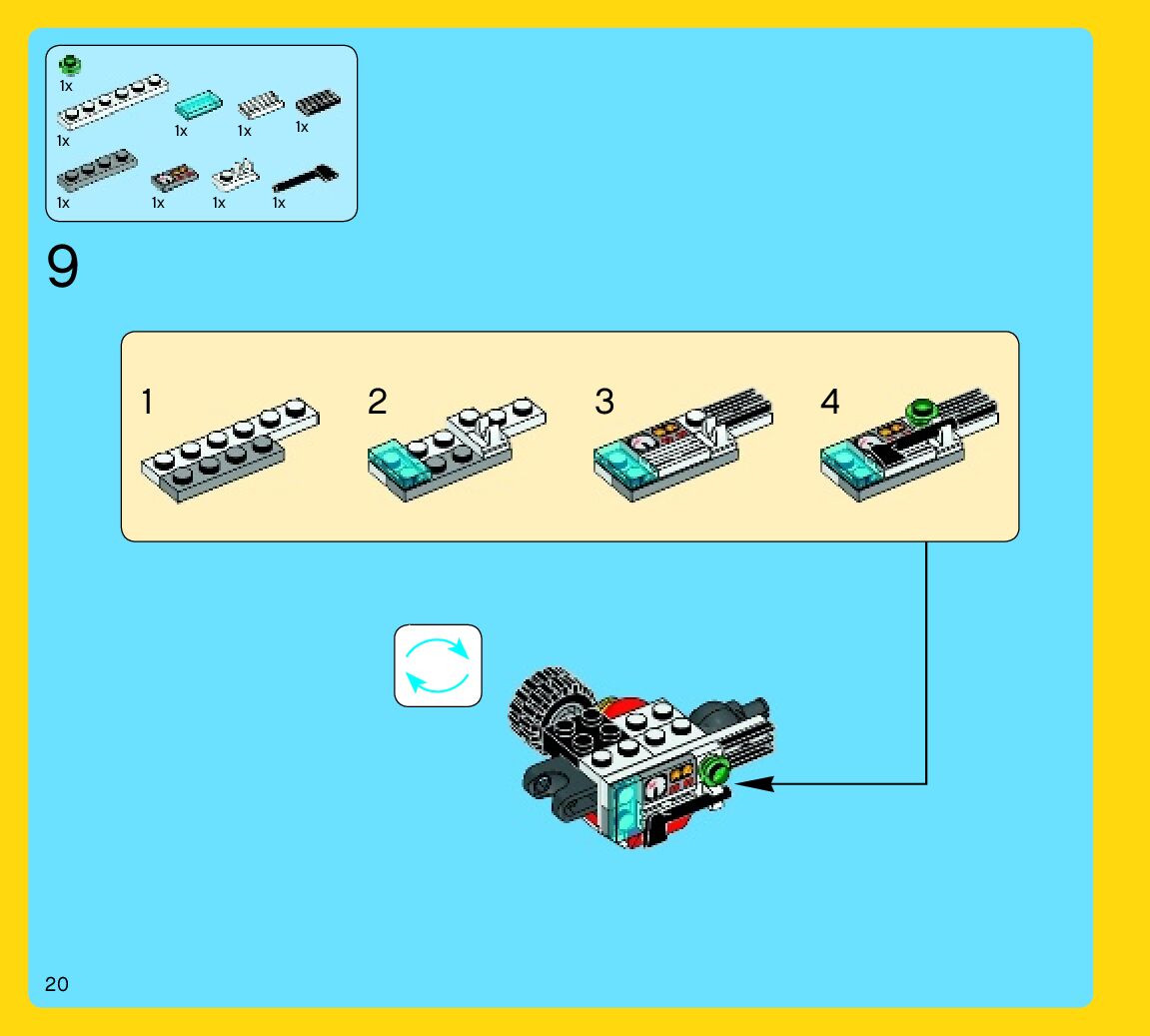 1x
1x
1x
1x
1x
1x
1x
1x
1x

9

1
2
3
4

20