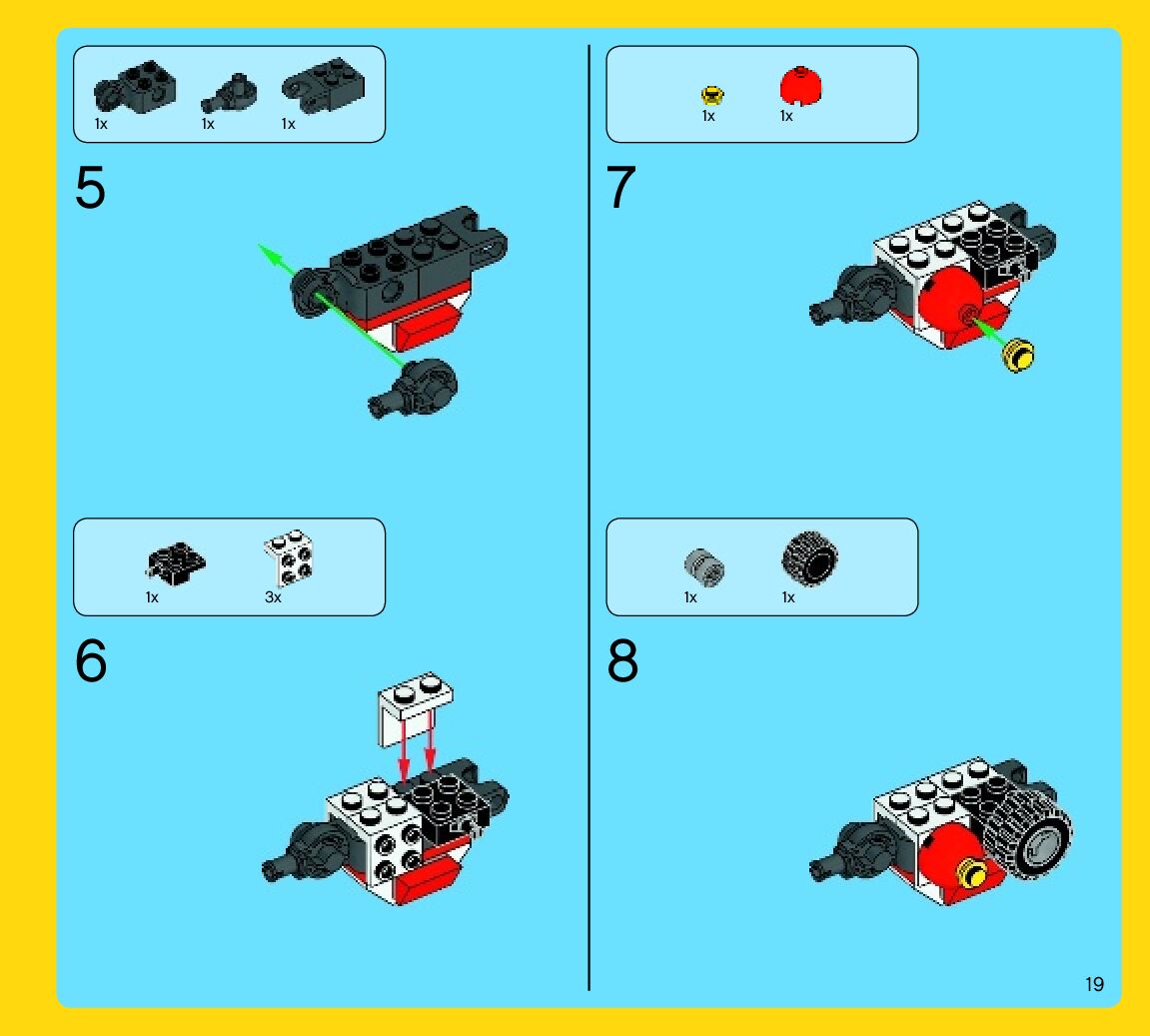 1x 1x 1x

5

1x 3x

6

1x 1x

7

1x 1x

8

19