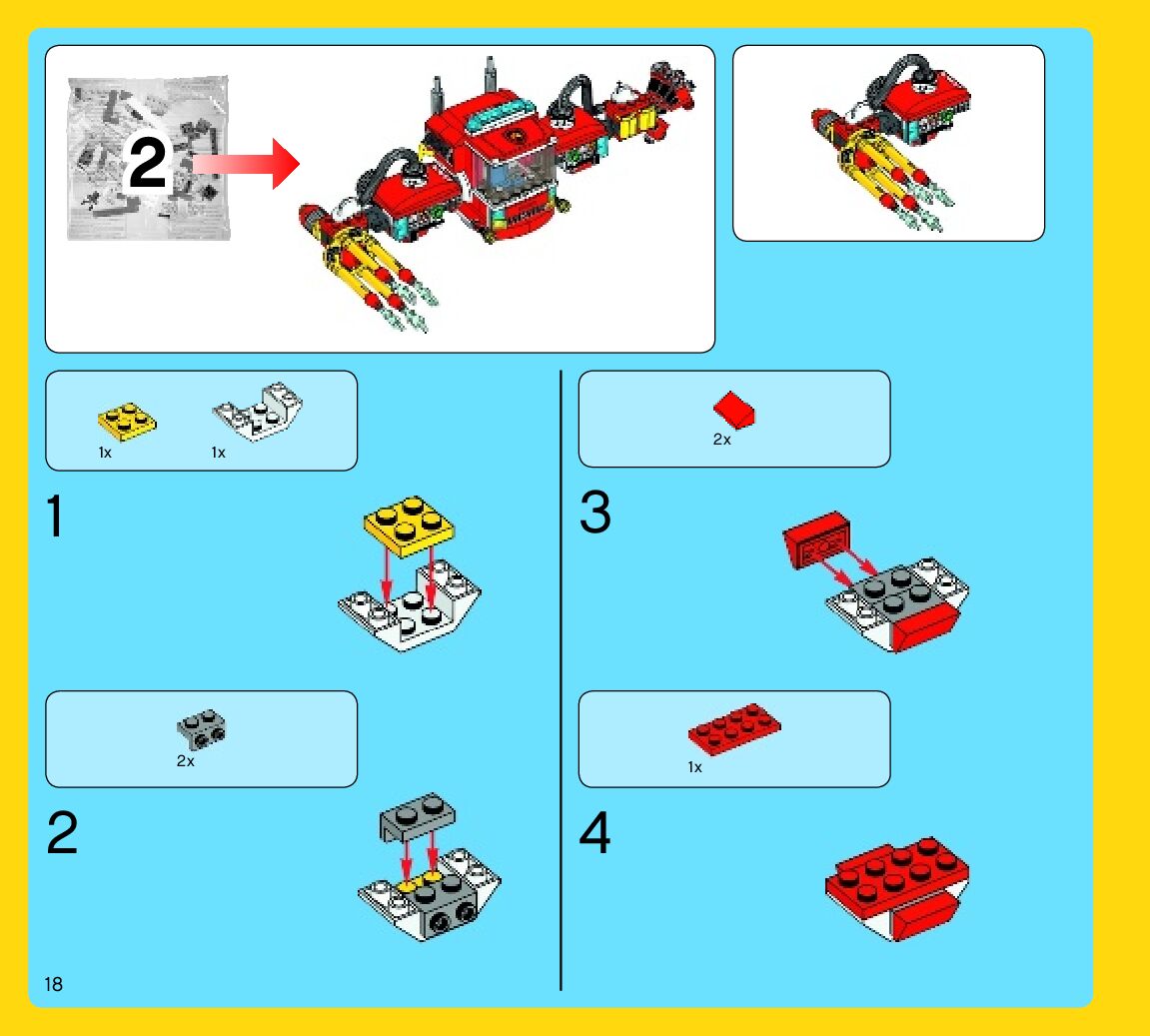 2

1x 1x

1

2x

2

2x

3

1x

4

18