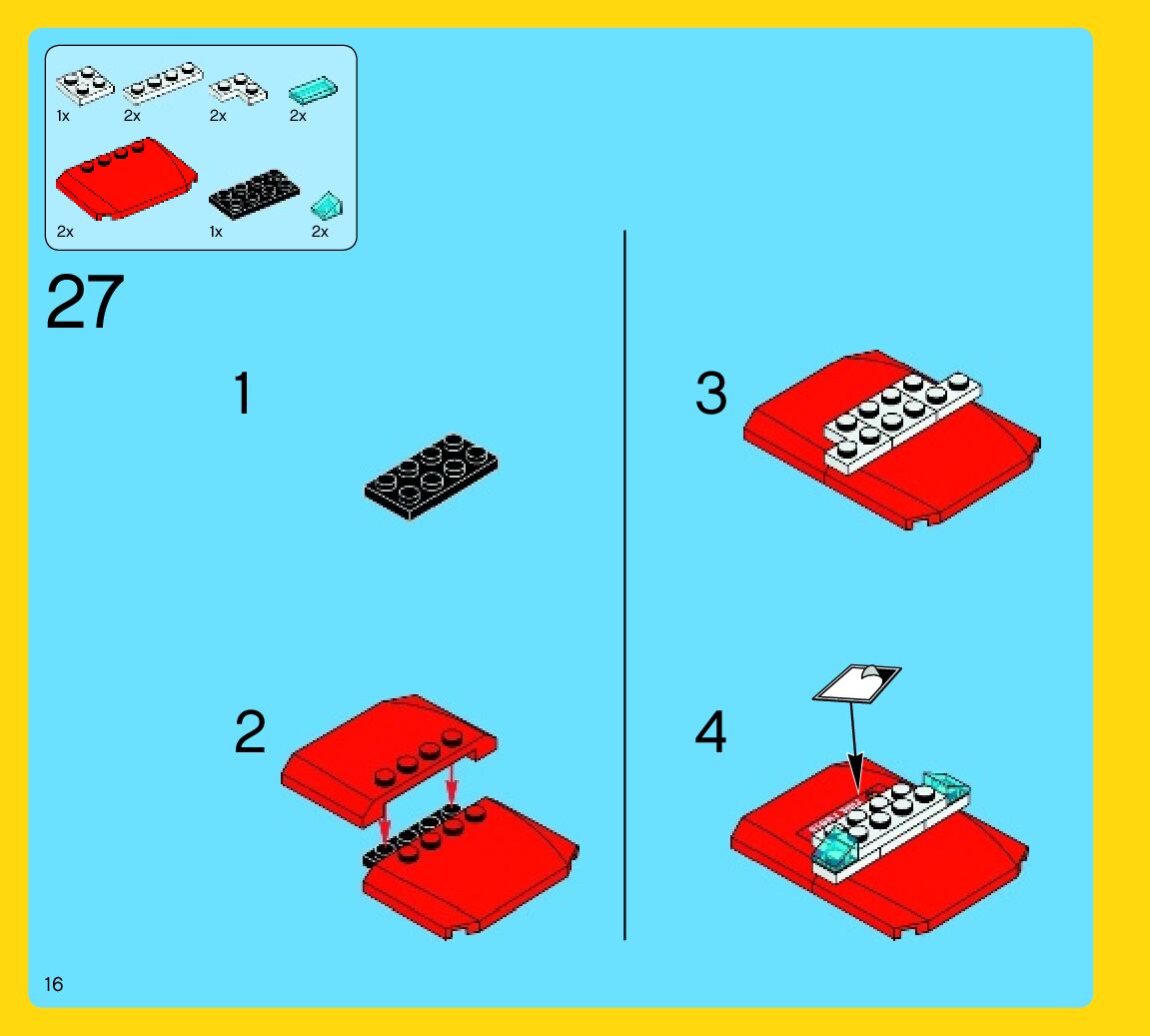 1x 2x 2x 2x

2x 1x 2x

27

1

2

3

4

16