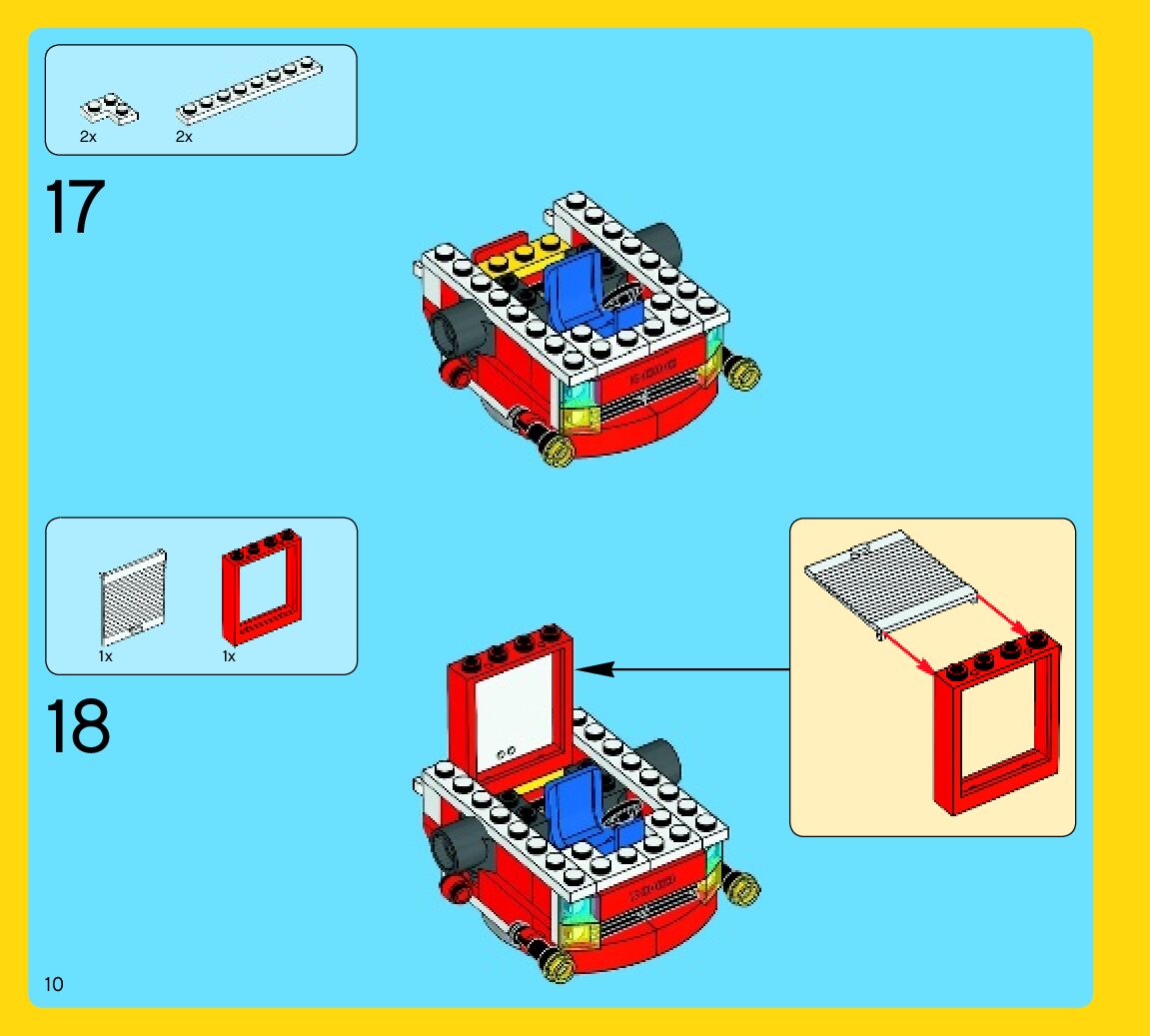 2x
2x

17

1x
1x

18

10