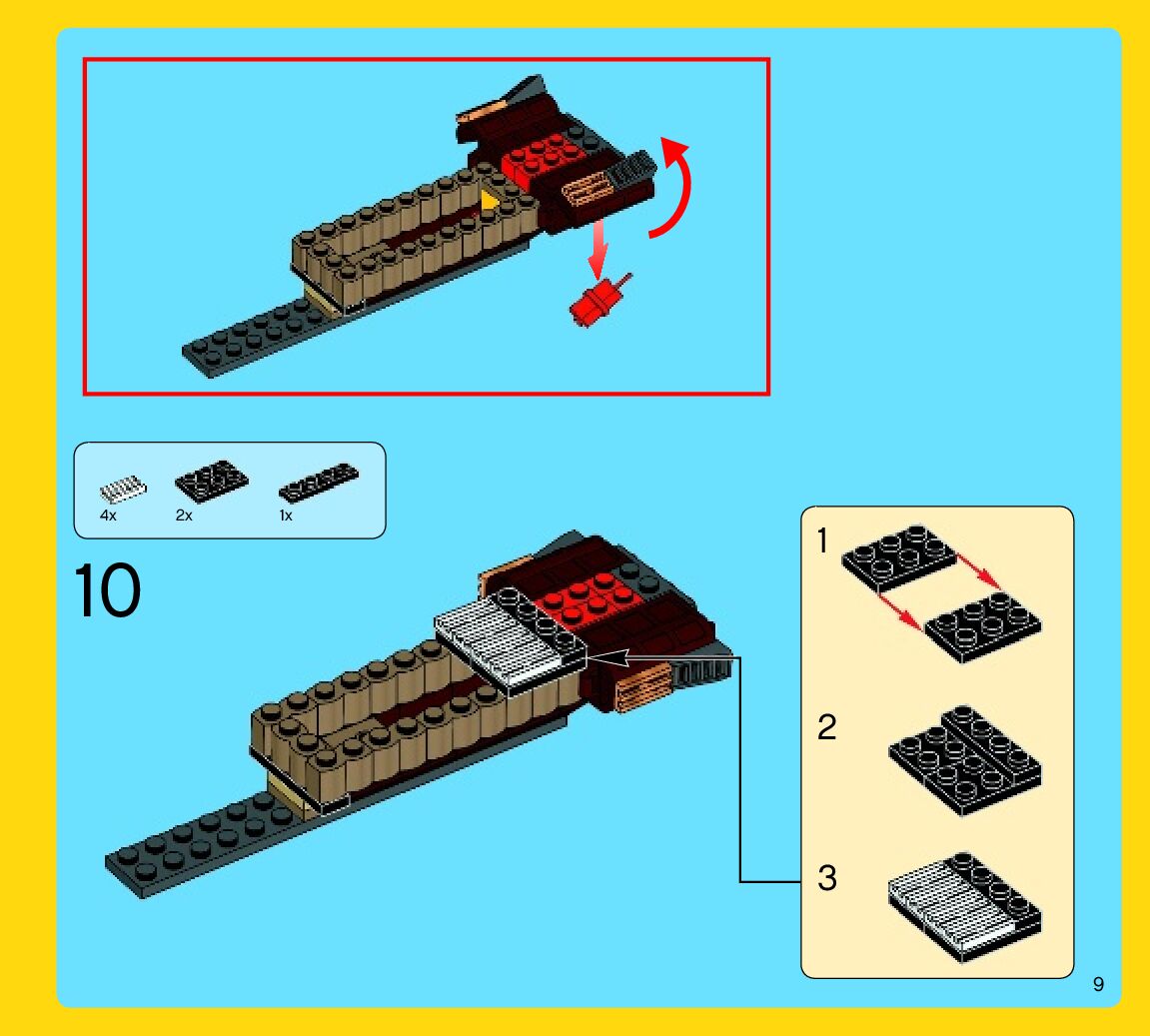 4x
2x
1x

10

1

2

3

9