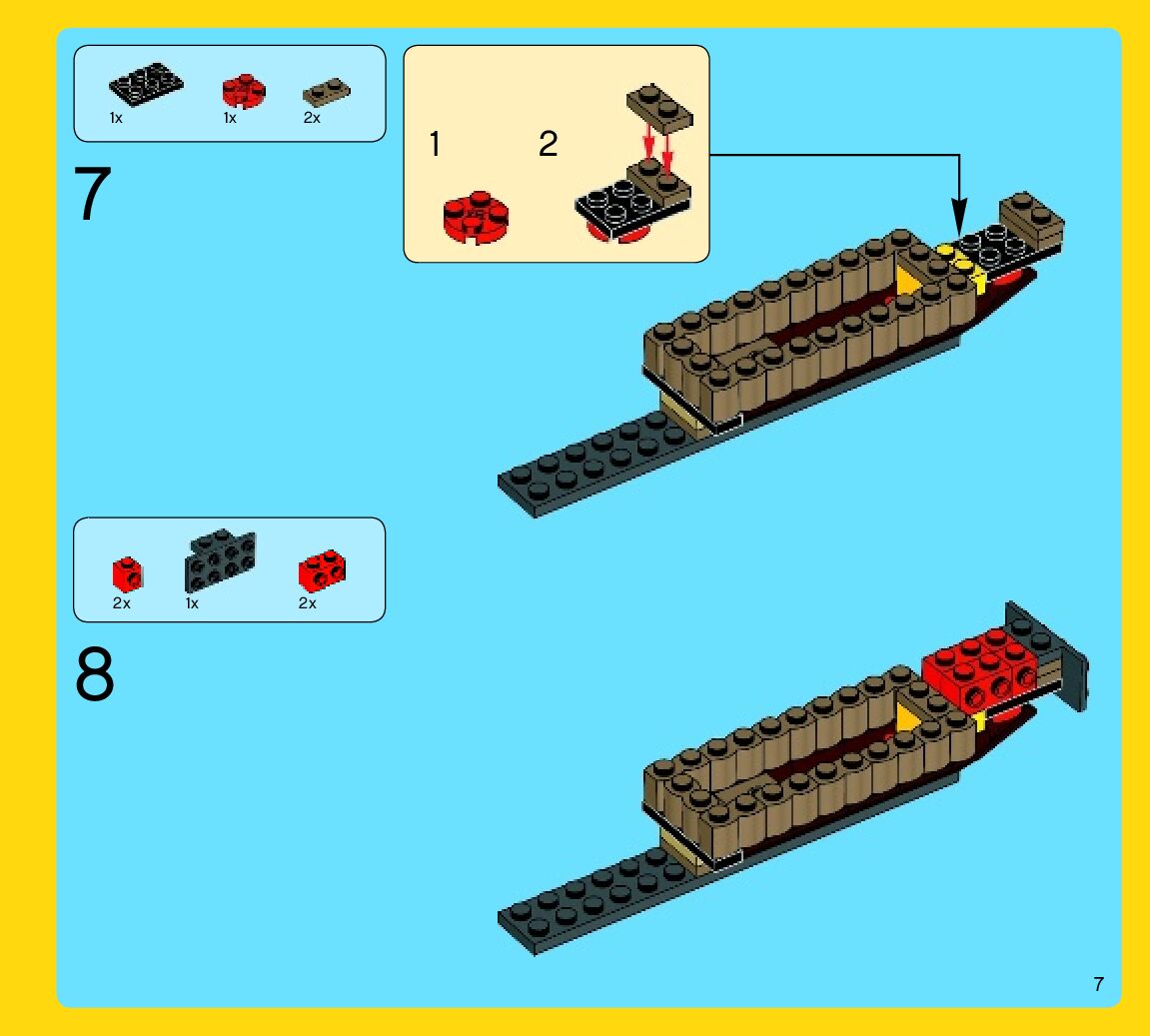 1x 1x 2x

7

1 2

2x 1x 2x

8

7