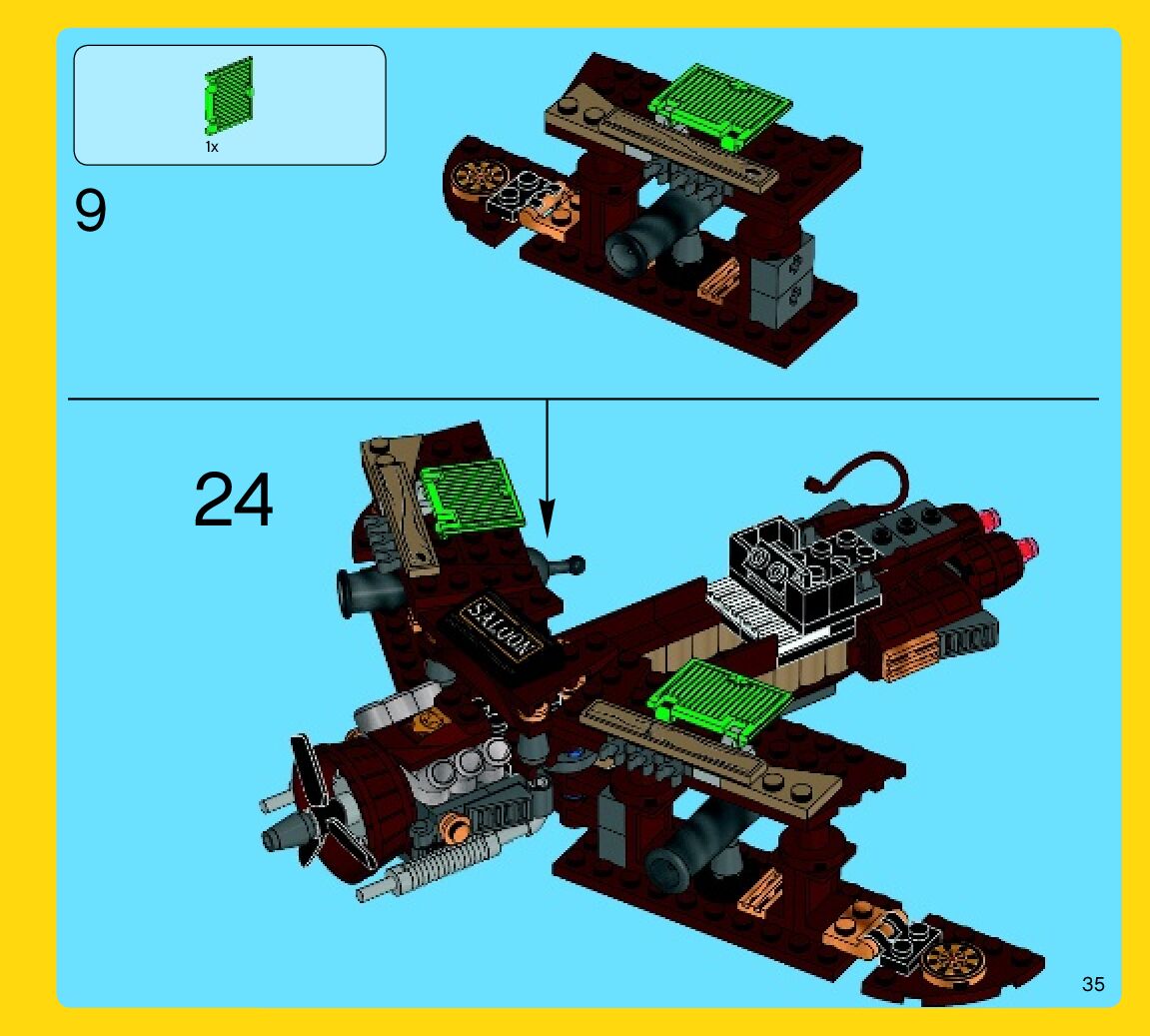 1x

9

24

SALOON

35