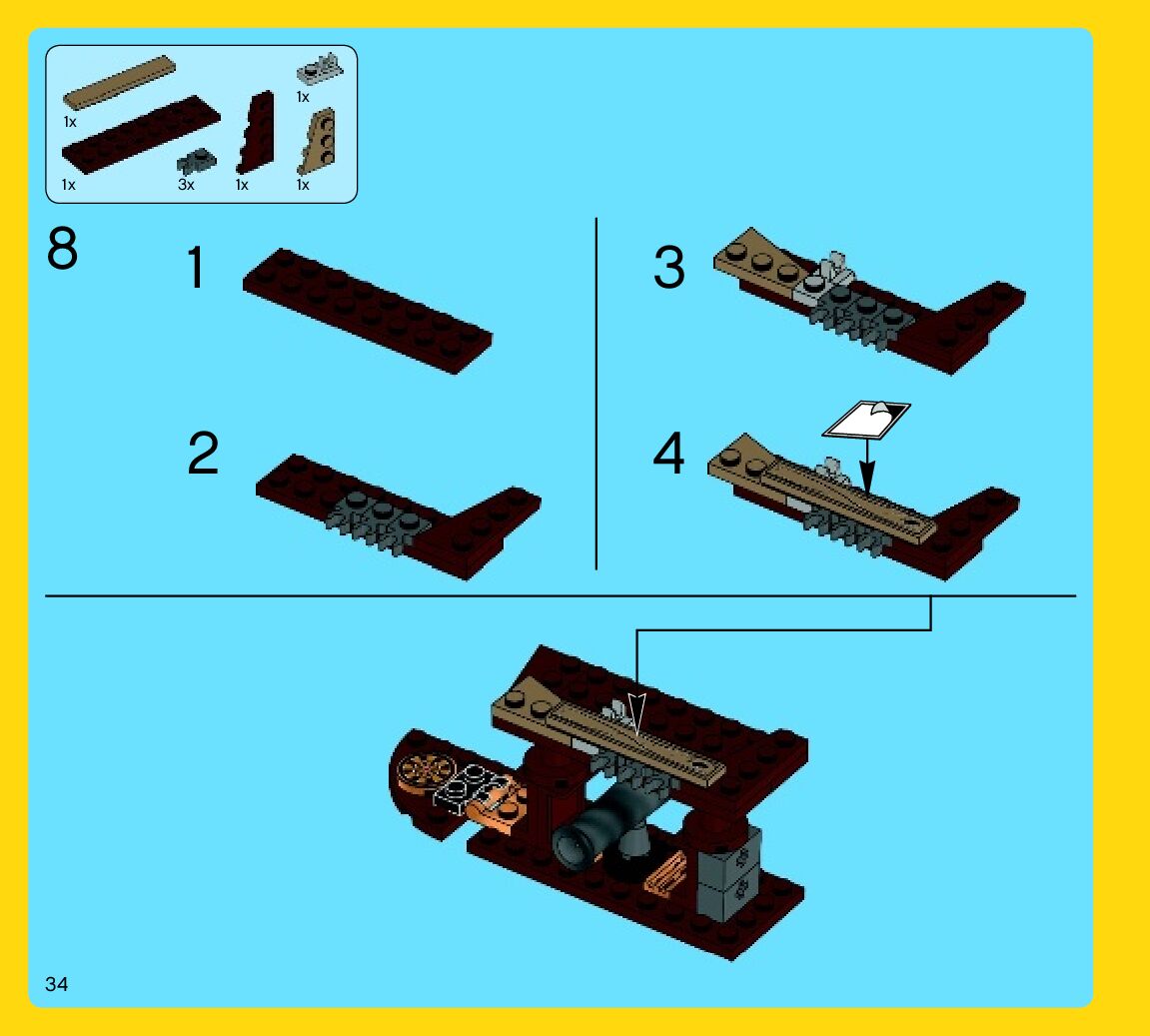 1x
1x
1x
3x
1x
1x

8

1

2

3

4

34