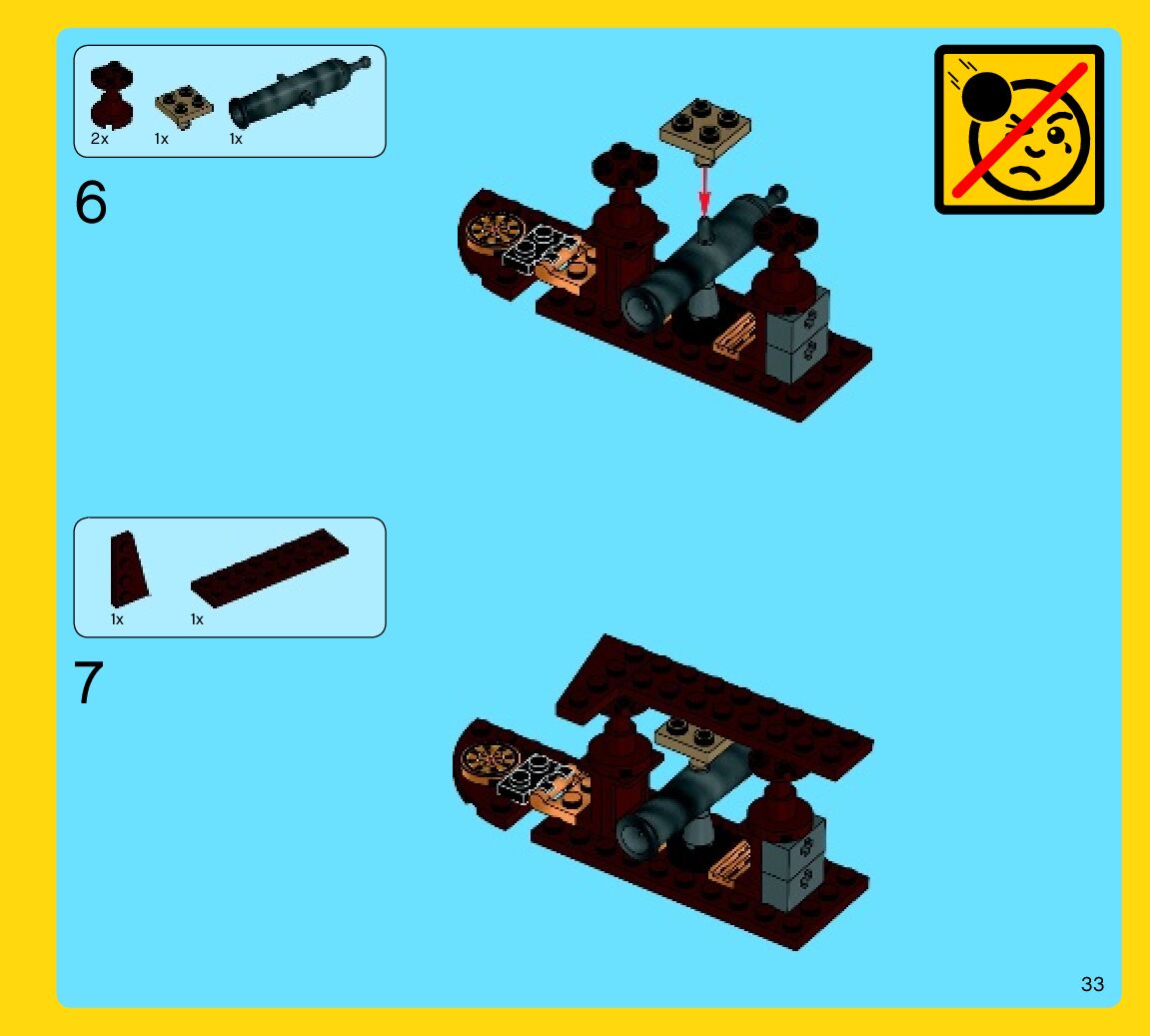 2x 1x 1x

6

1x 1x

7

33