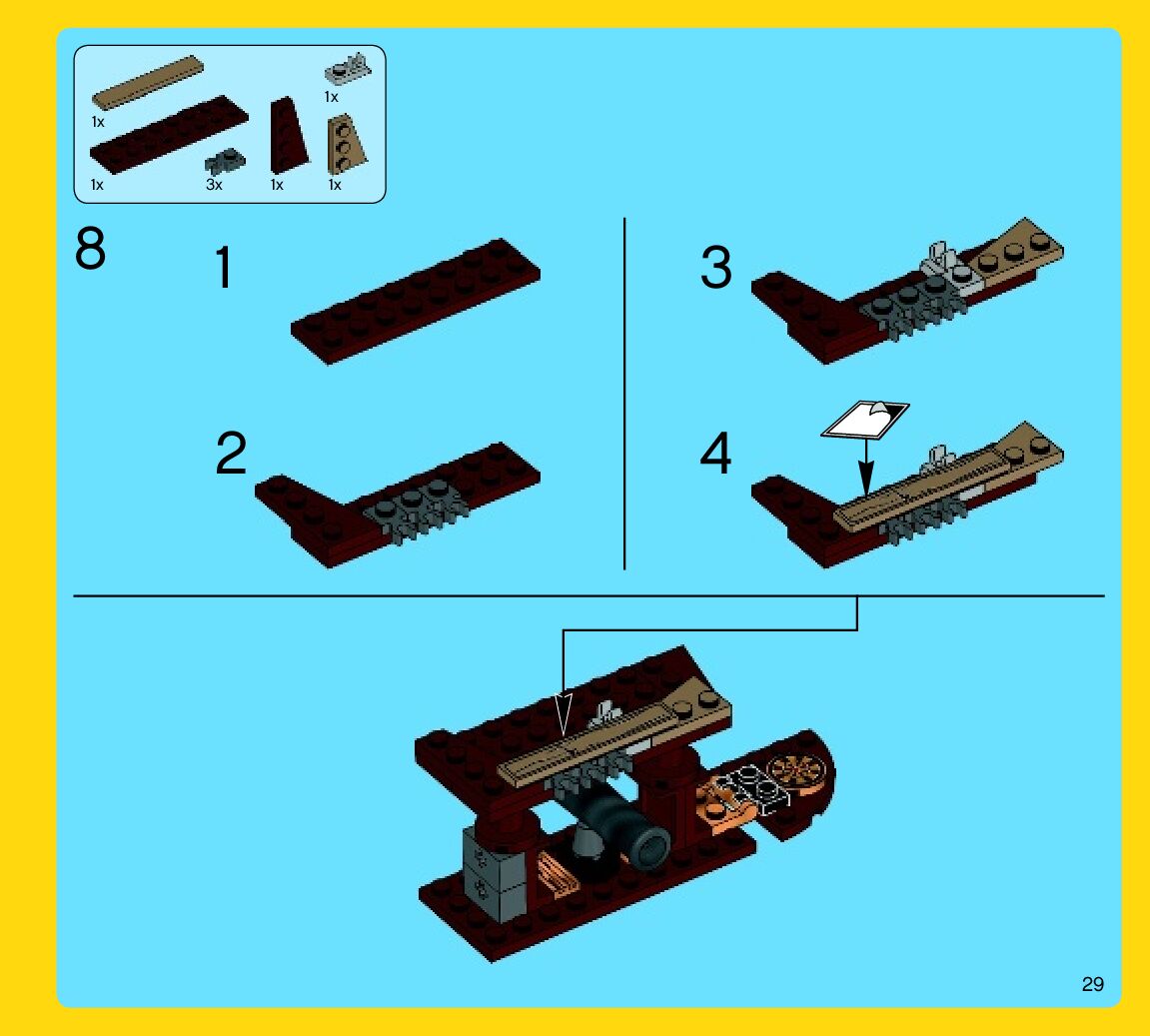 1x
1x
1x
3x
1x
1x

8

1

2

3

4

29