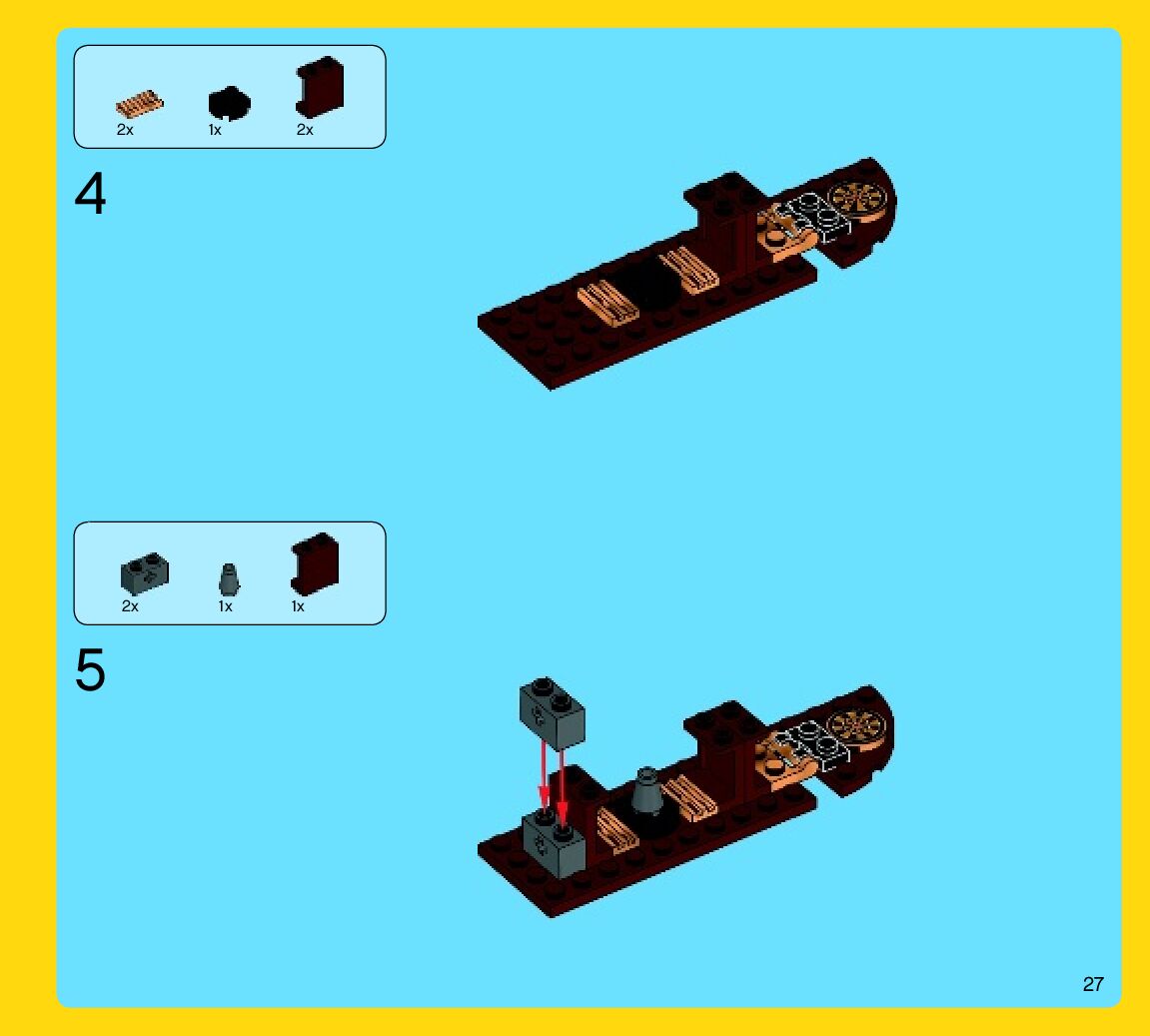 2x 1x 2x

4

2x 1x 1x

5

27