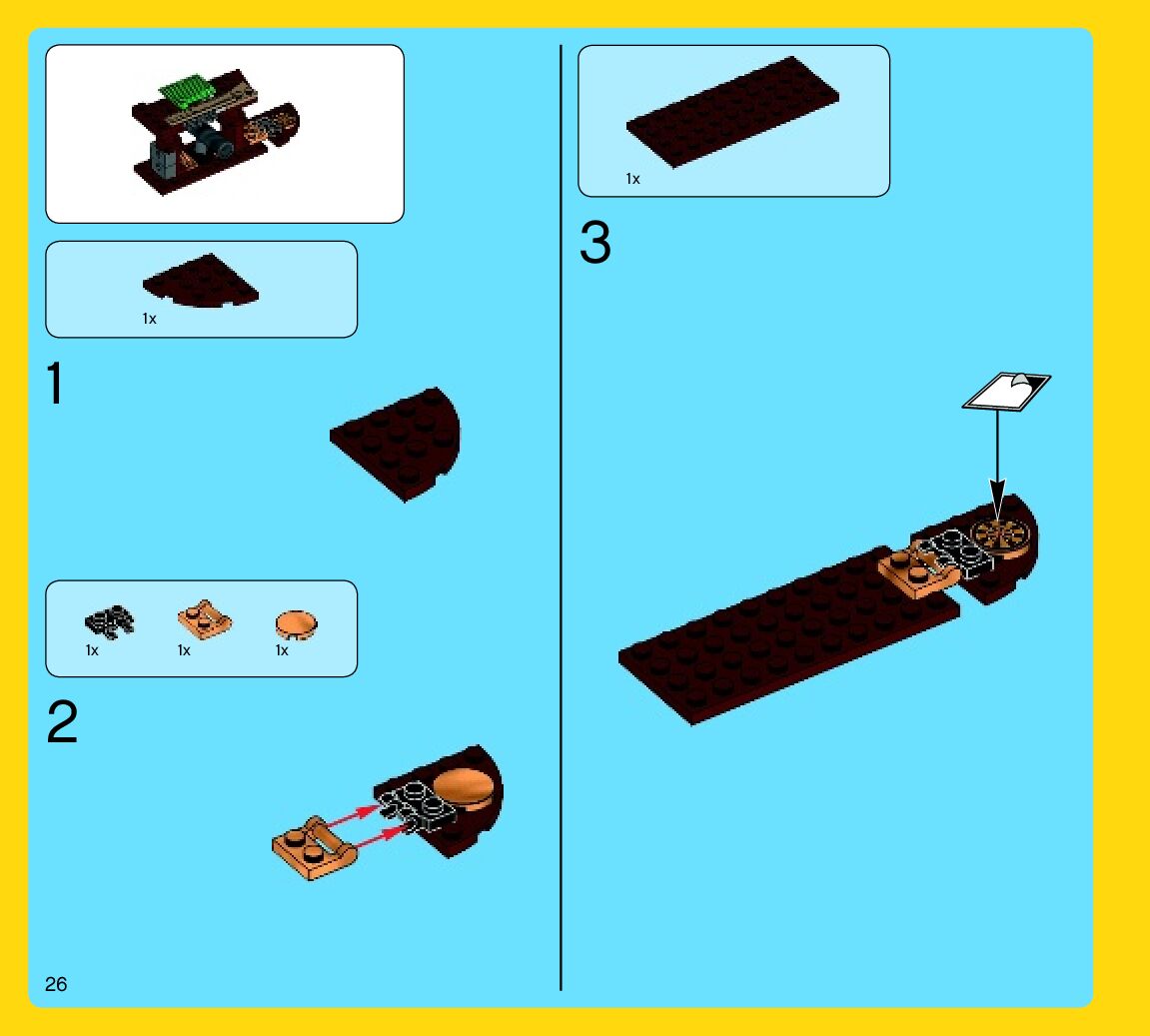 1x

1

1x 1x 1x

2

26

1x

3