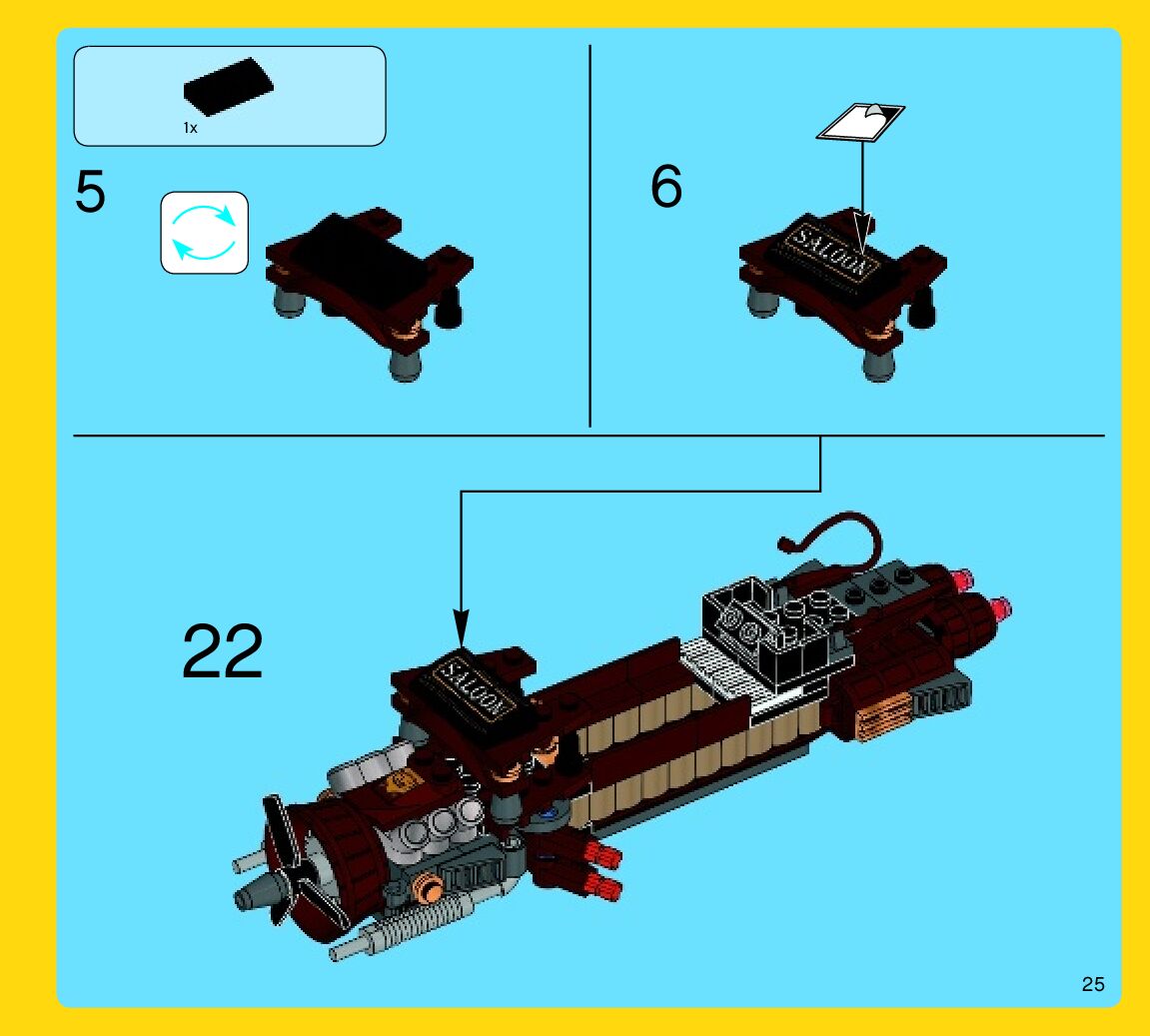 1x

5

6

SALOON

22

SALOON

25