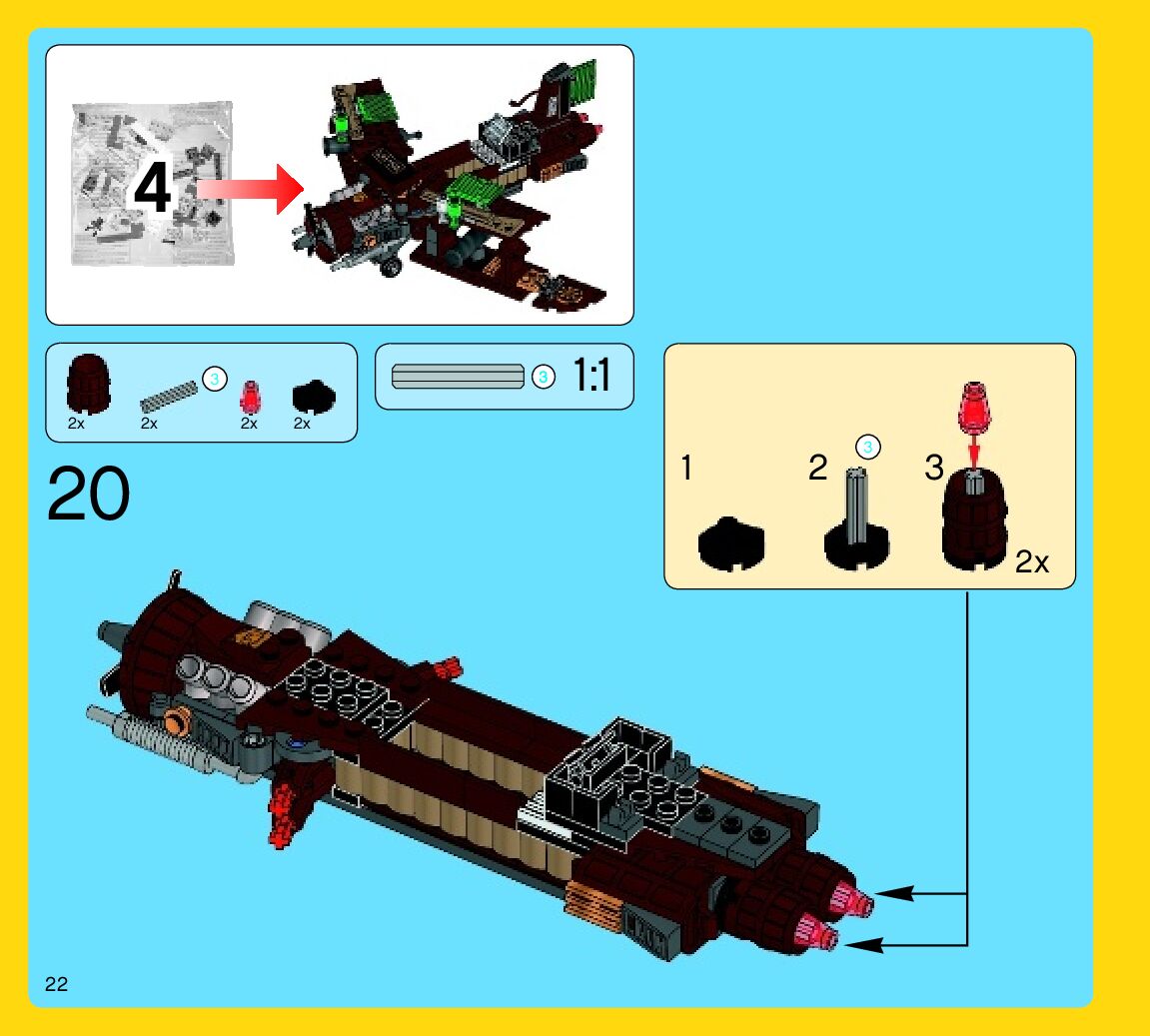 4

2x 3 2x 2x 2x

3 1:1

20

1 2 3 3

2x

22