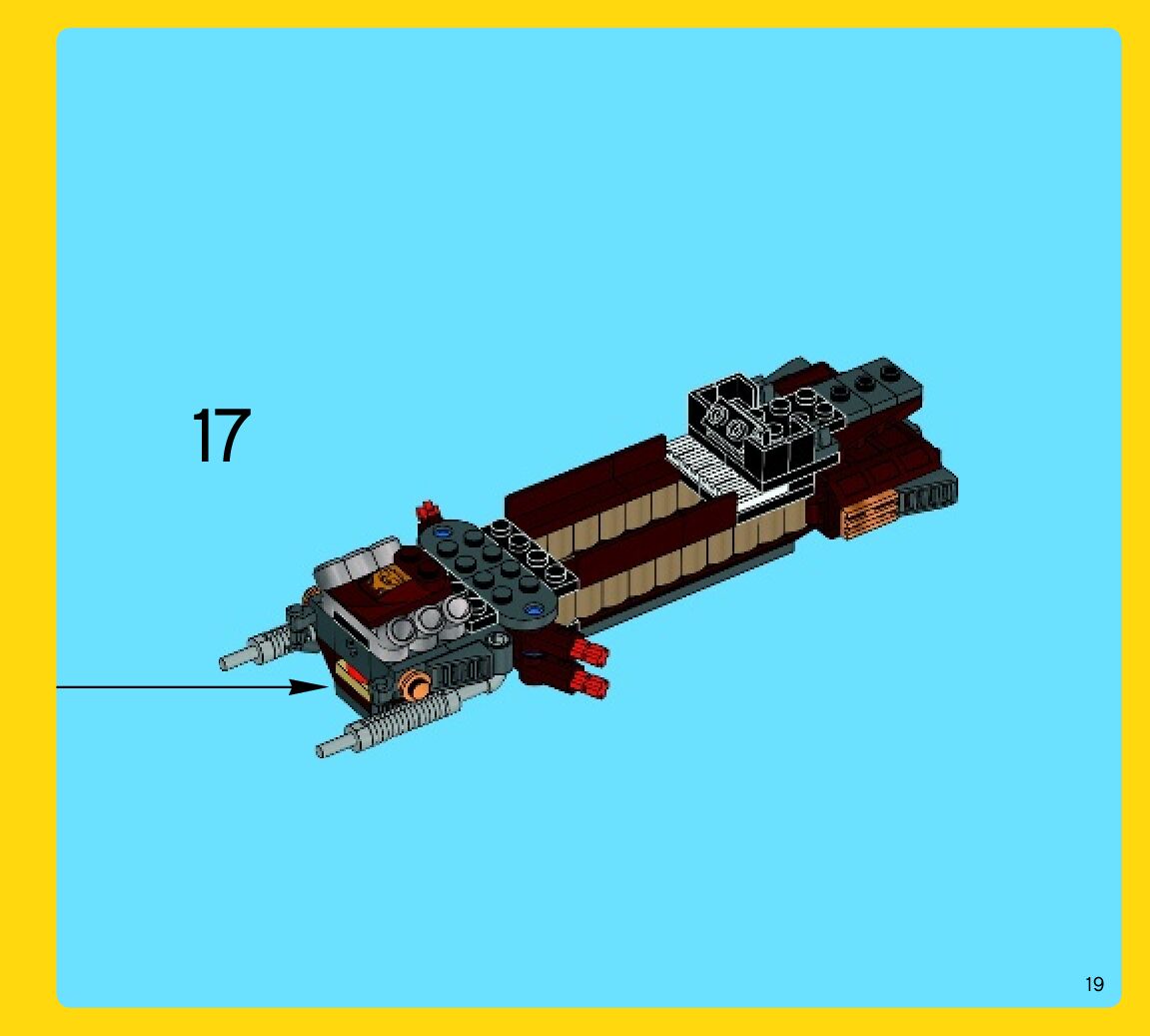 17

19