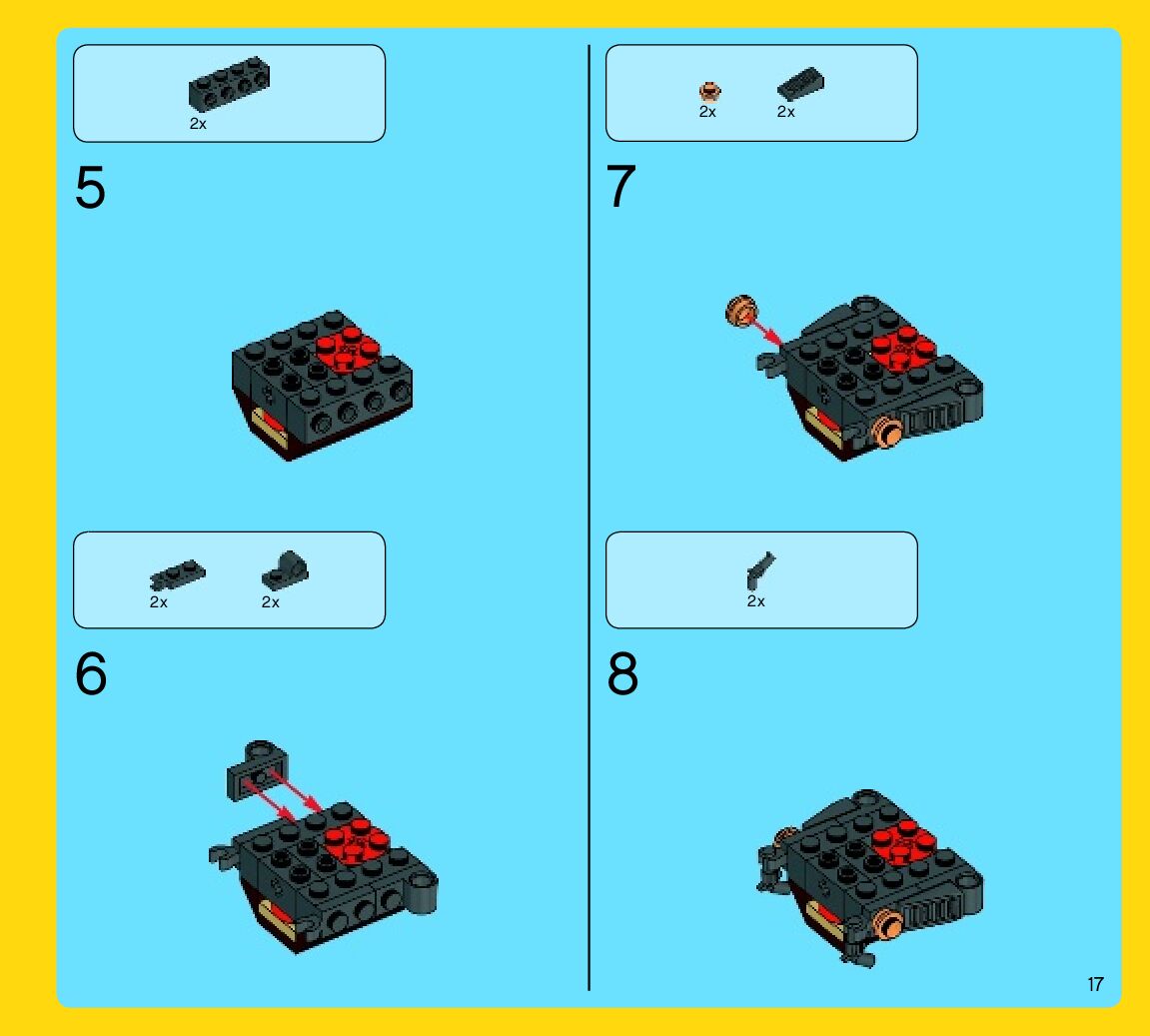 2x

5

2x 2x

6

2x 2x

7

2x

8

17