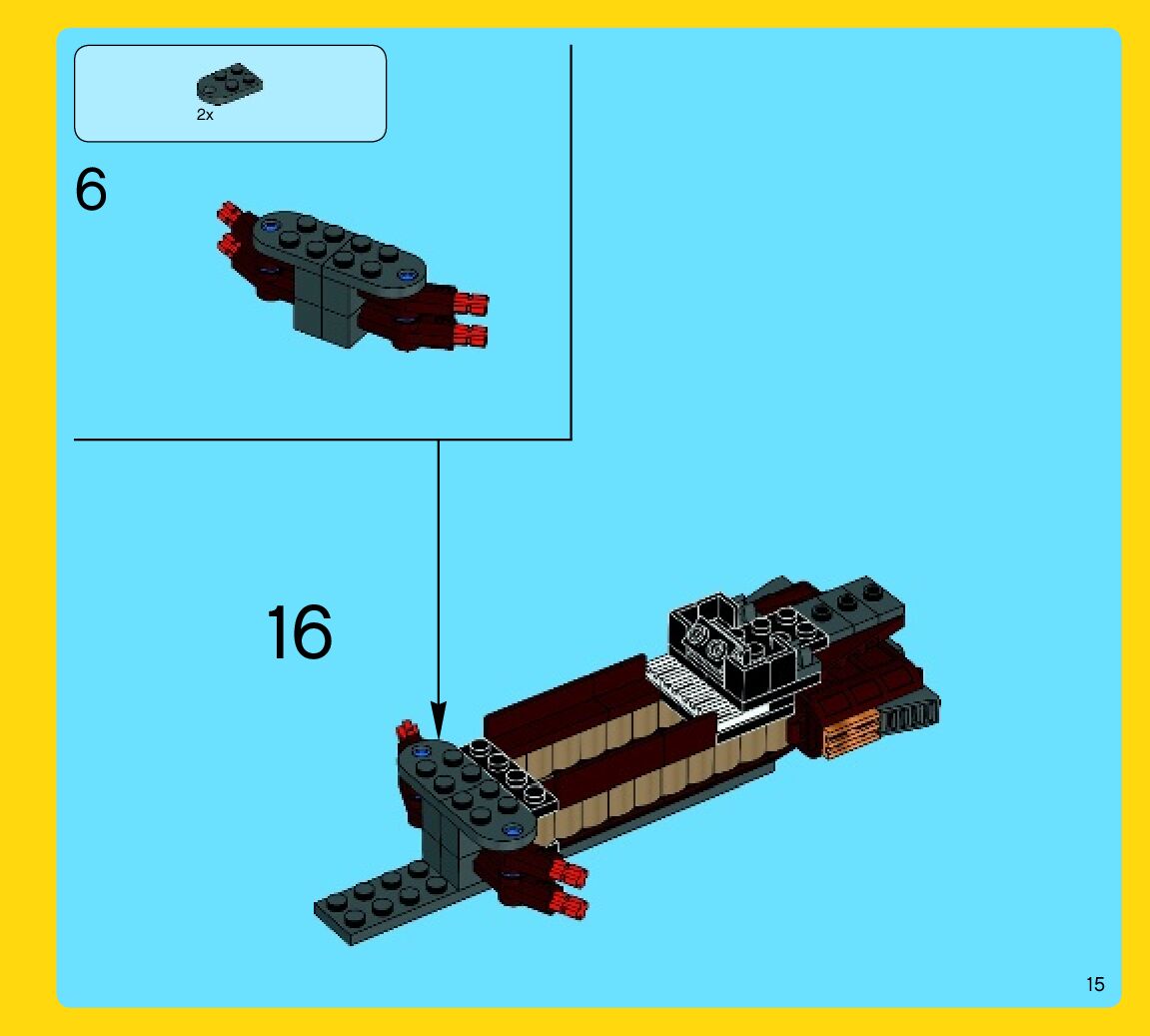 2x

6

16

15