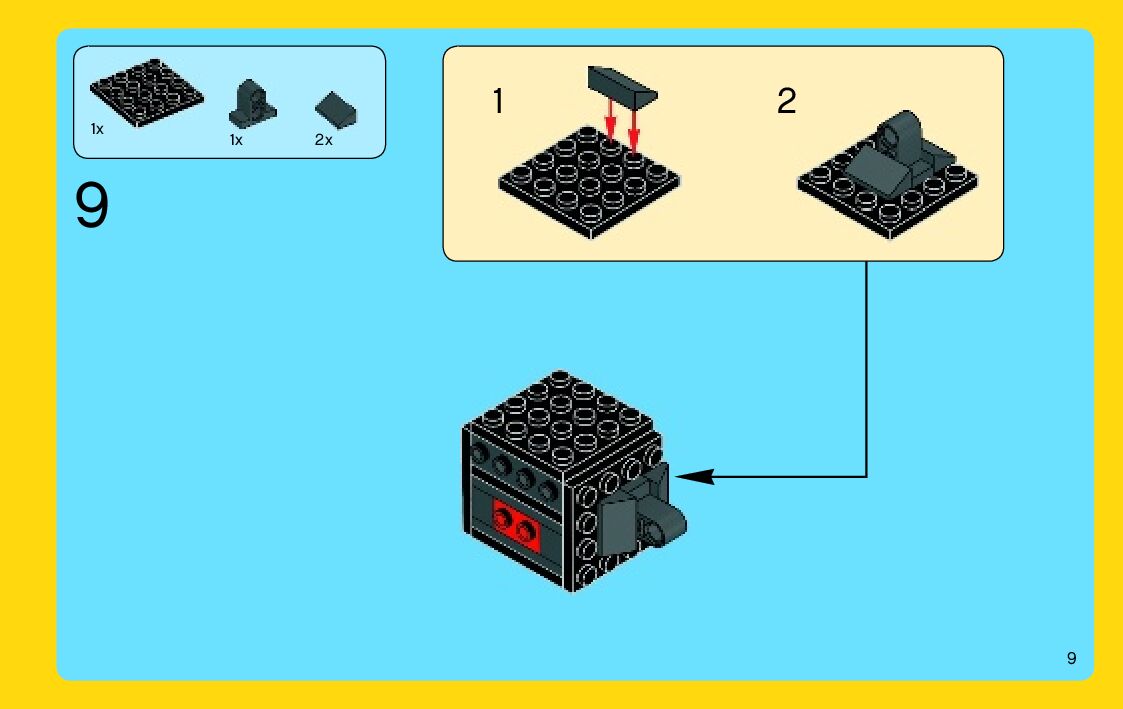 1x 1x 2x

9

1

2

9