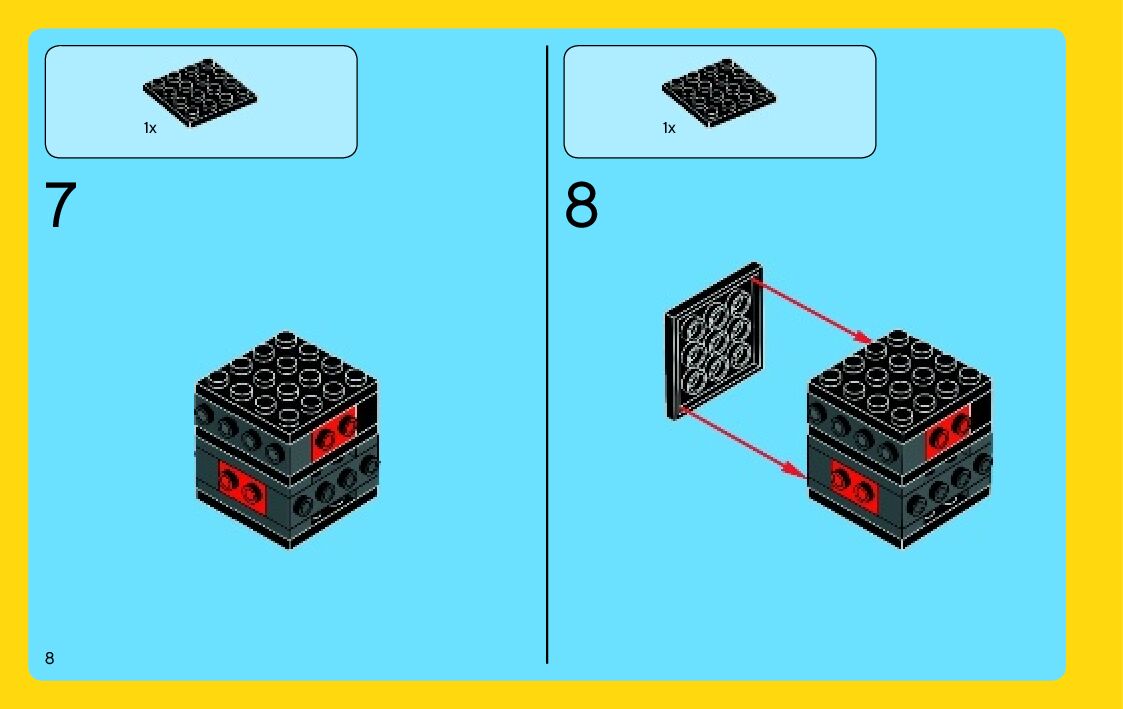 1x

7

1x

8

8