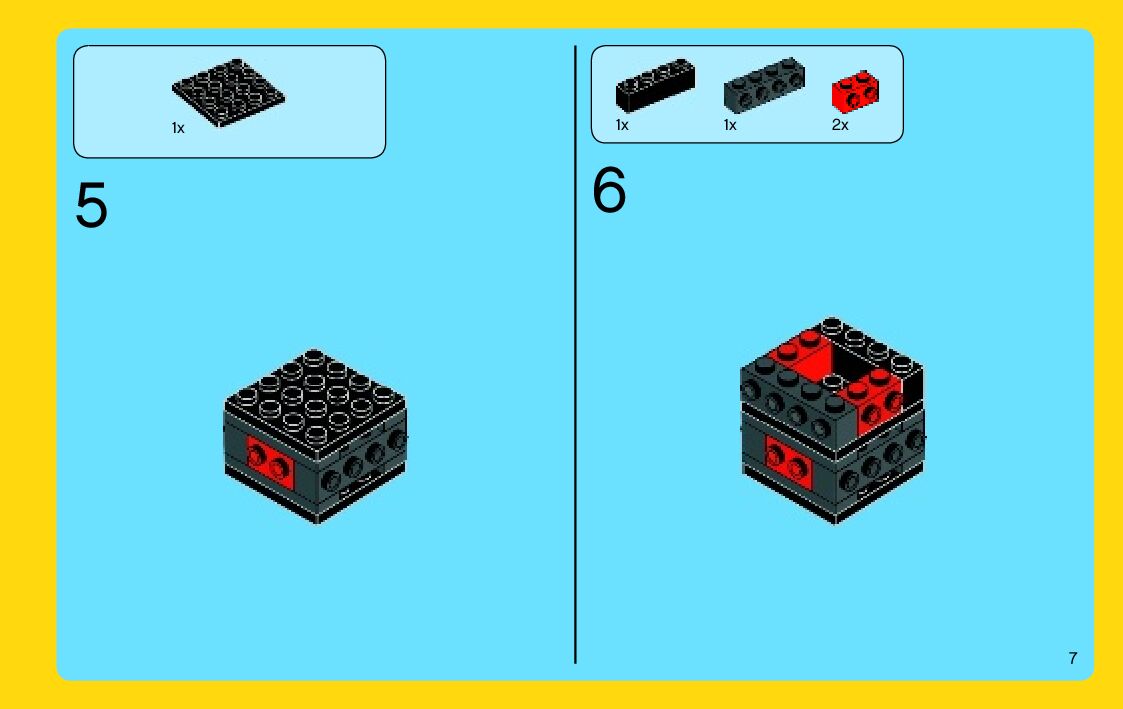 1x

5

1x

1x

2x

6

7