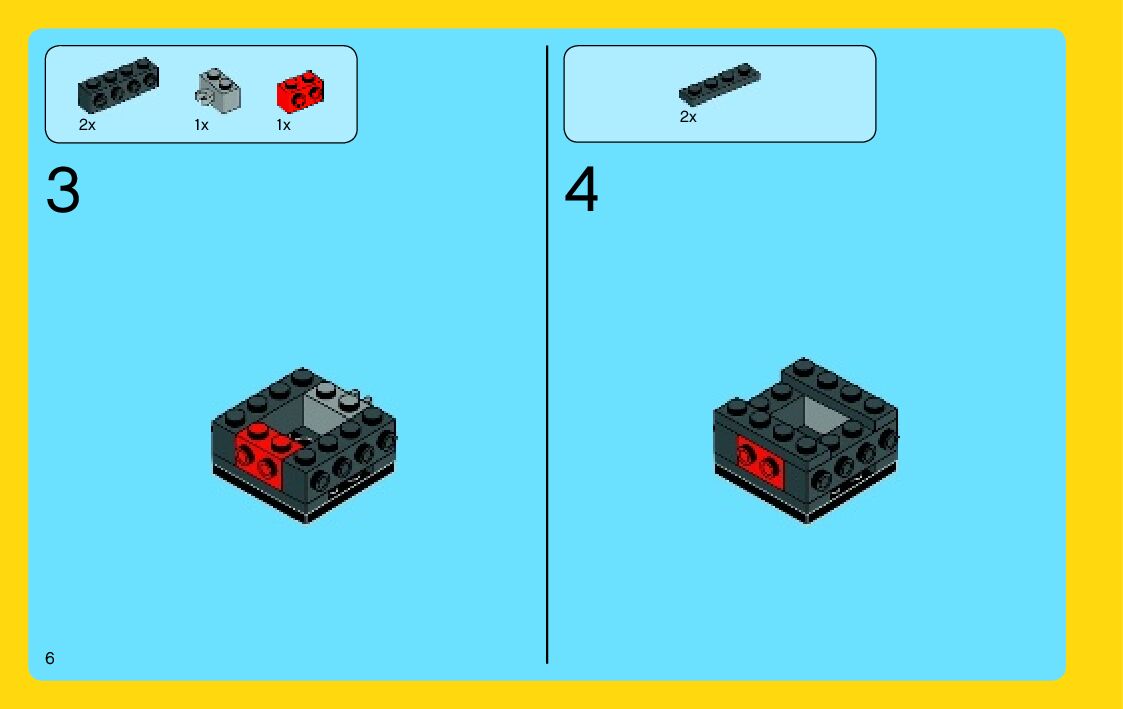 2x 1x 1x

3

2x

4

6