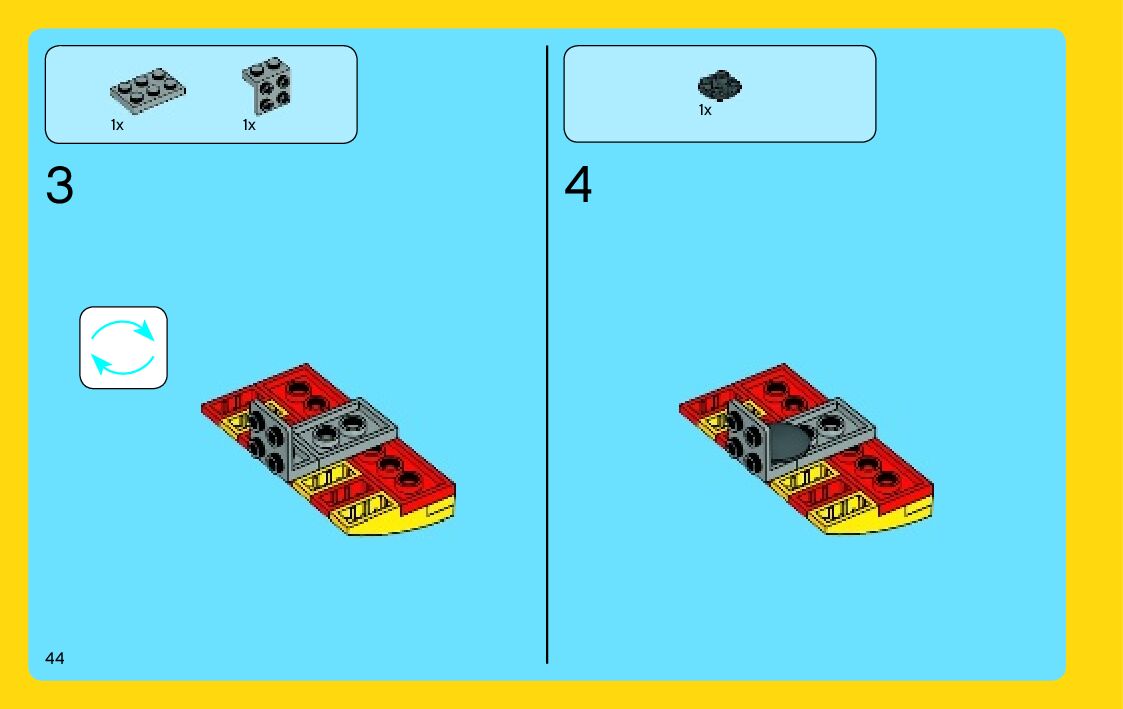 1x 1x

3

1x

4

44