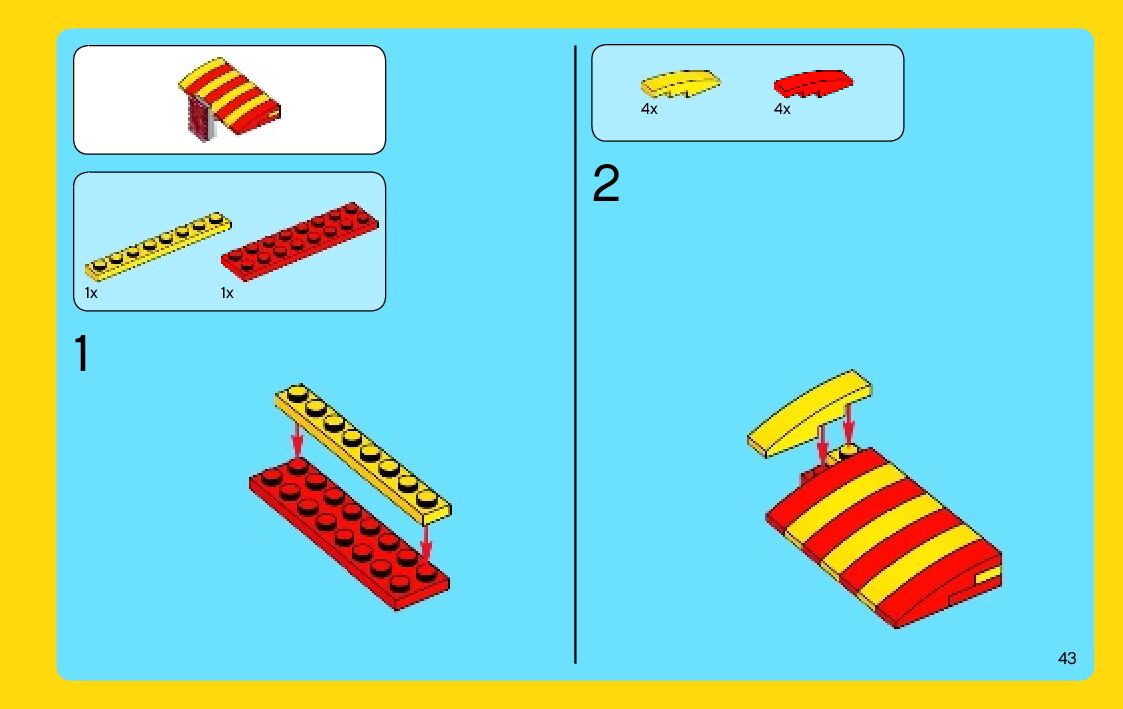 1x 1x

1

4x 4x

2

43