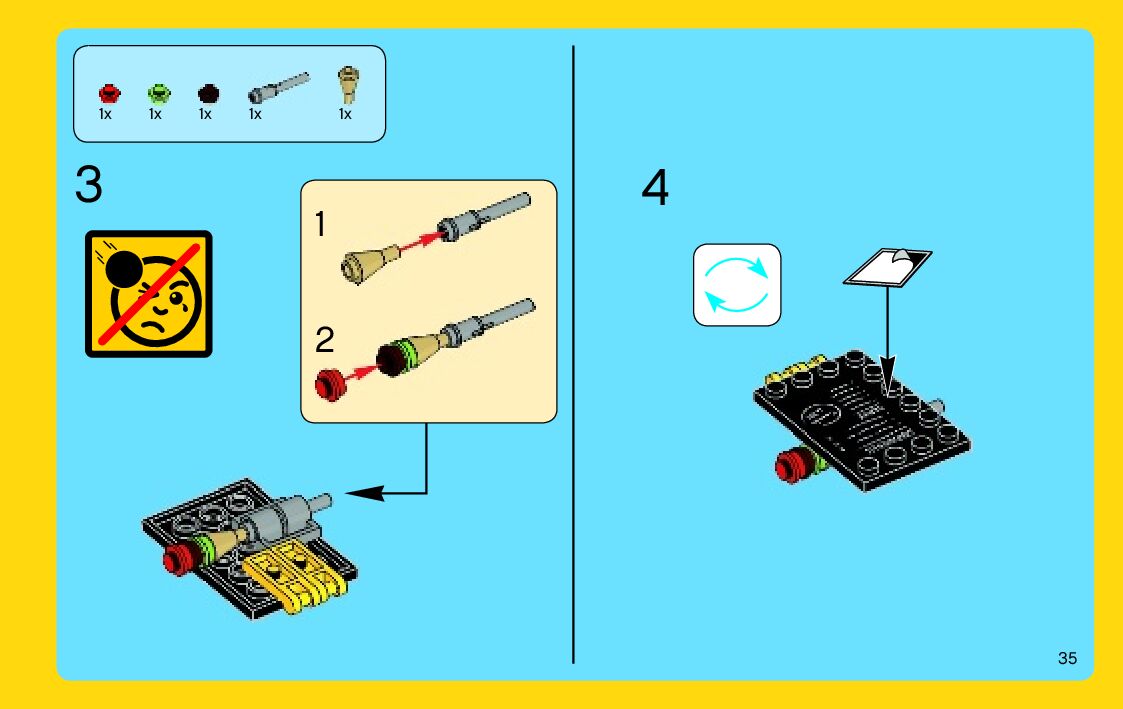 1x 1x 1x 1x 1x

3

1

2

4

35