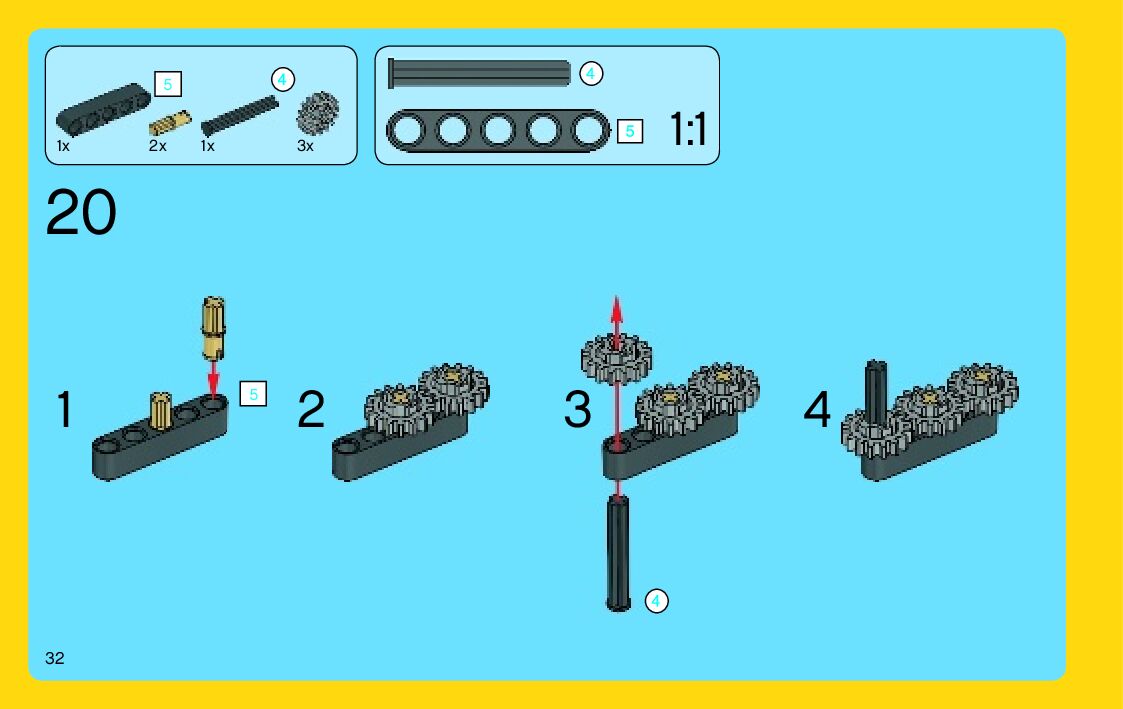 5
4
1x
2x
1x
3x

4
5
1:1

20

1
5
2
3
4
4

32