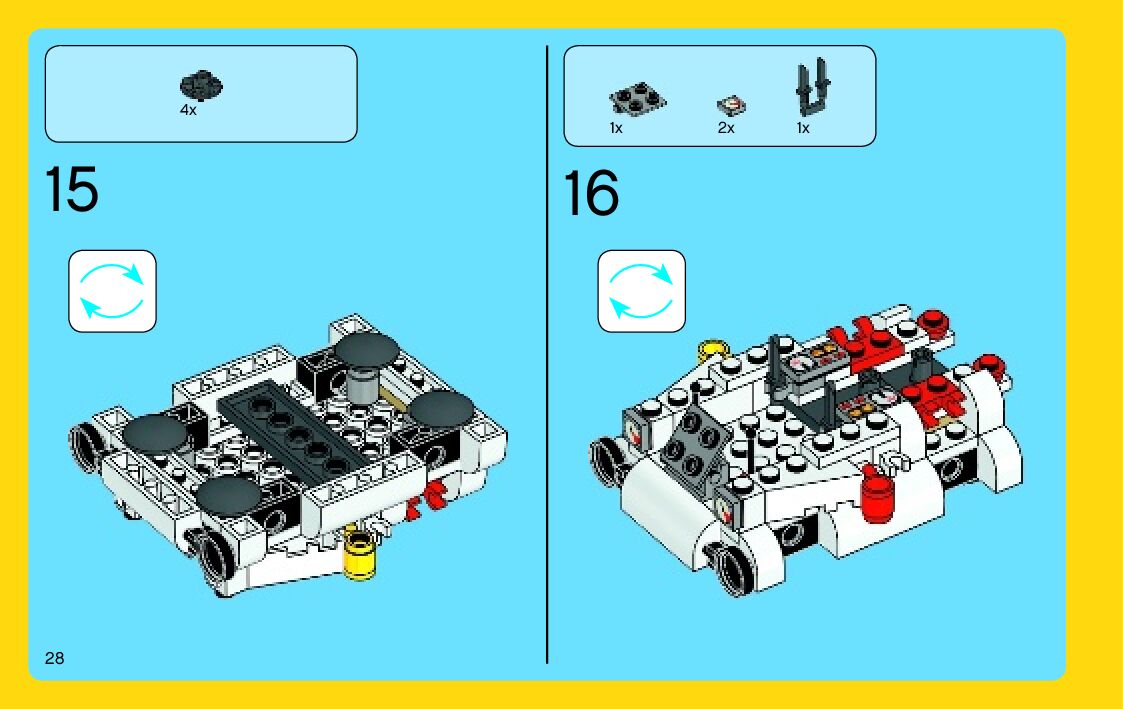 4x

15

1x 2x 1x

16

28