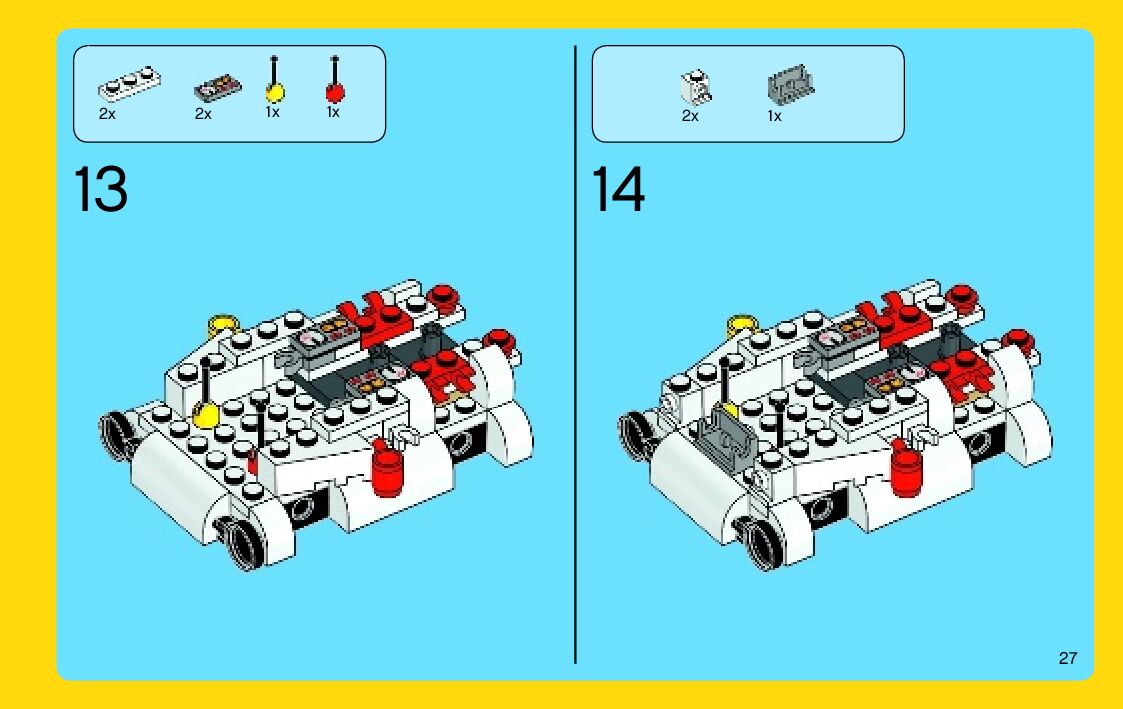 2x
2x
1x
1x

13

2x
1x

14

27