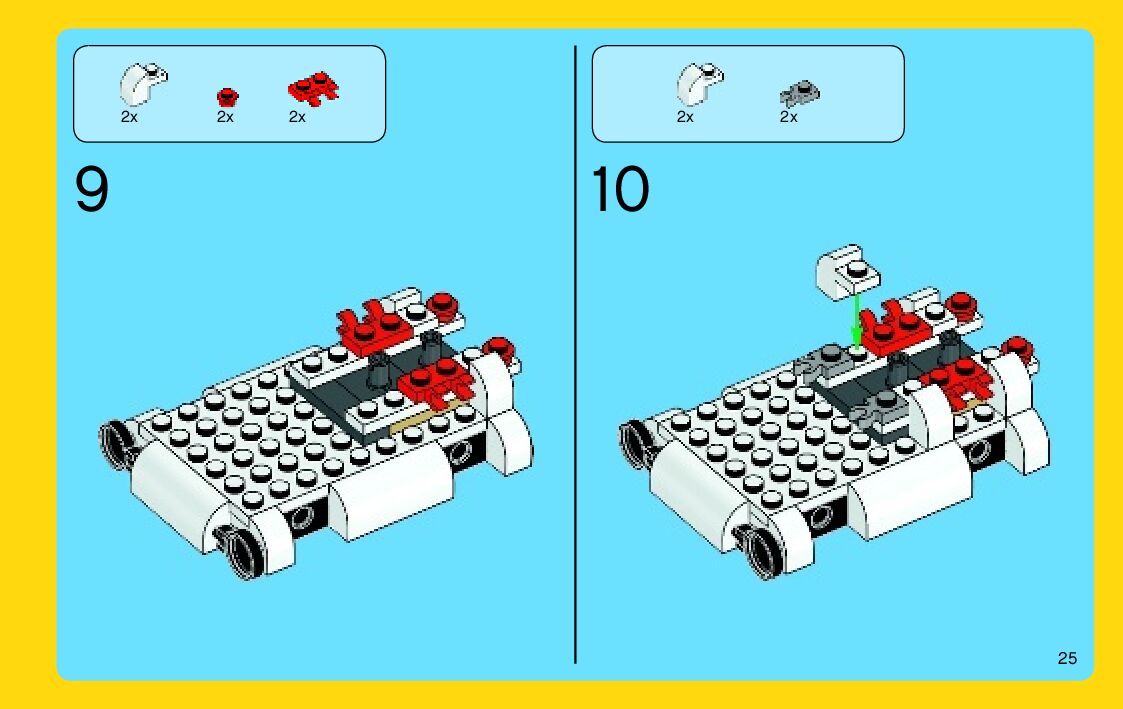 2x 2x 2x

9

2x 2x

10

25