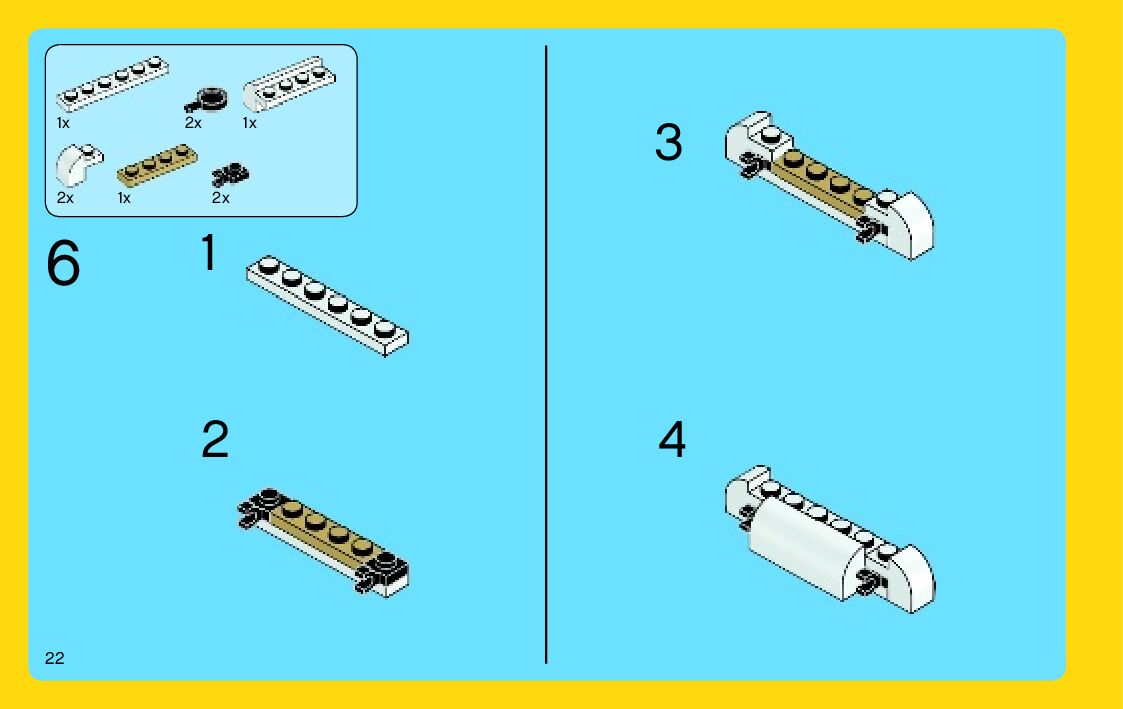 1x
2x
1x
2x
1x
2x

6

1

2

3

4

22