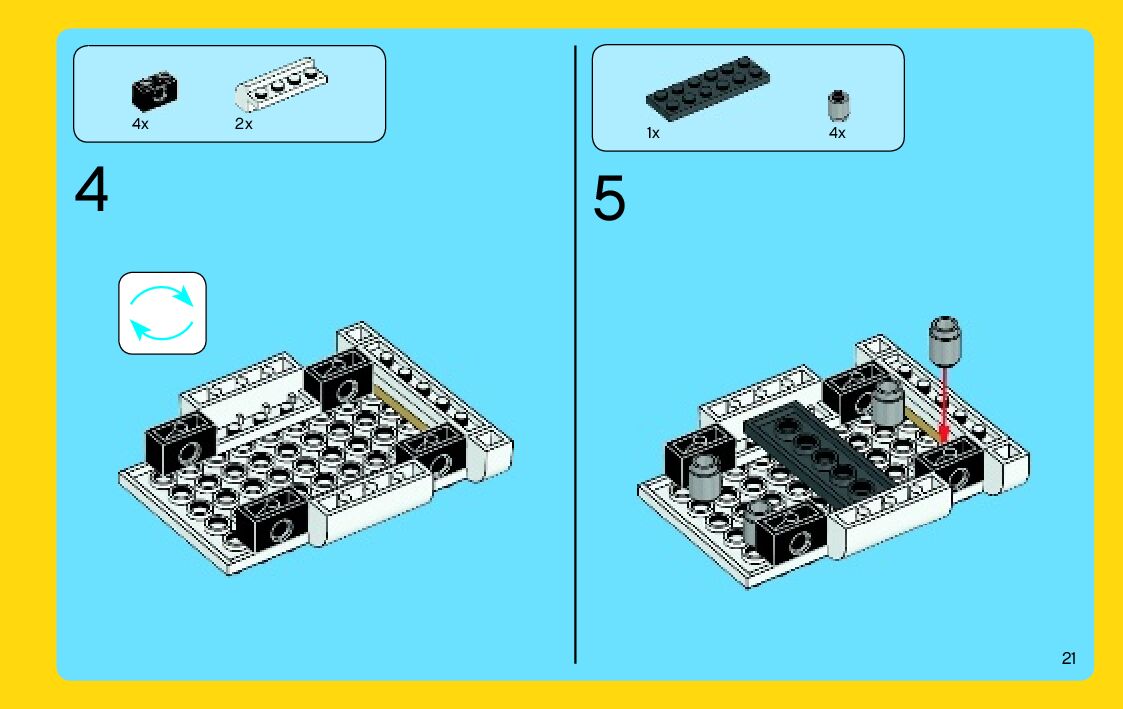 4x
2x

4

1x
4x

5

21